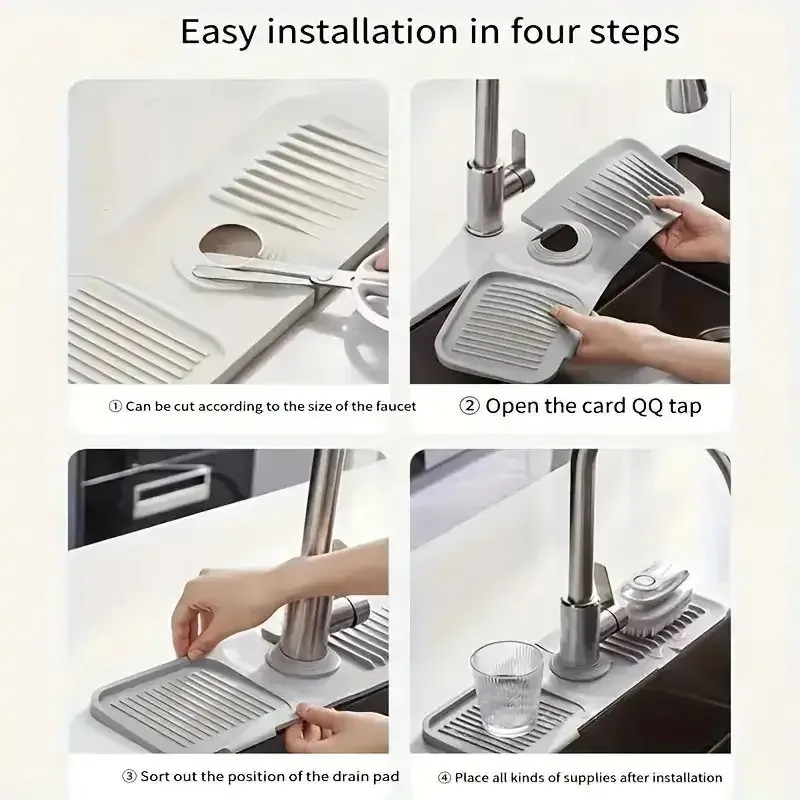 Easy installation in four steps

① Can be cut according to the size of the faucet

② Open the card QQ tap

③ Sort out the position of the drain pad

④ Place all kinds of supplies after installation