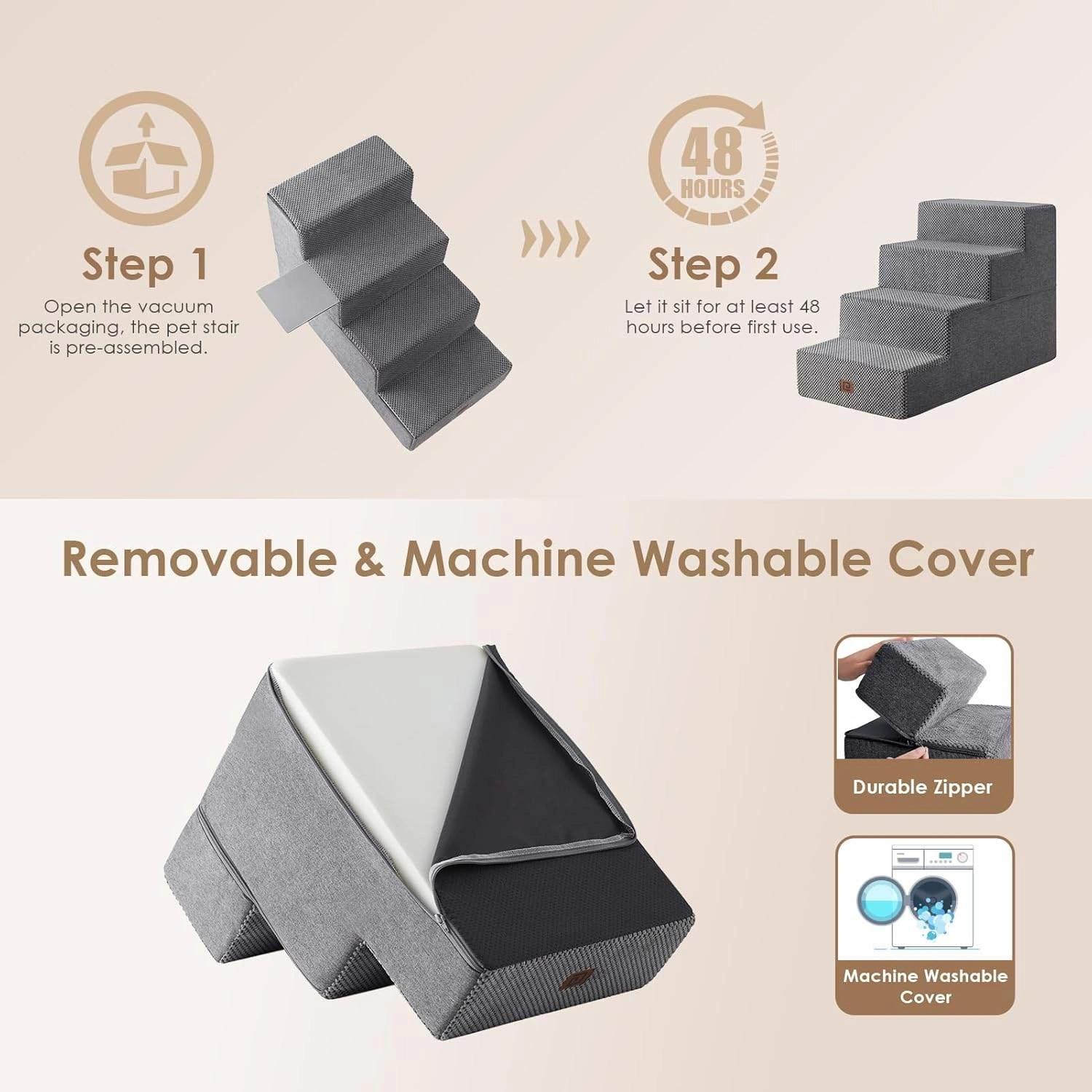 Step 1
Open the vacuum packaging, the pet stair is pre-assembled.

48 HOURS

Step 2
Let it sit for at least 48 hours before first use.

Removable & Machine Washable Cover

Durable Zipper

Machine Washable Cover