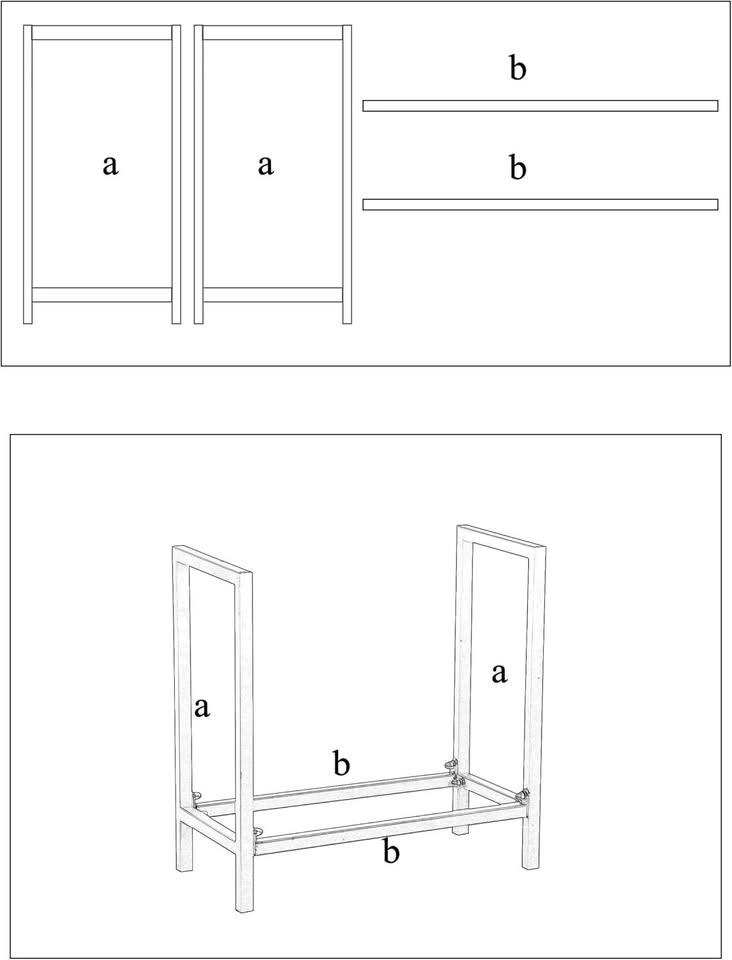 a

a

b

b

a

a

b

b