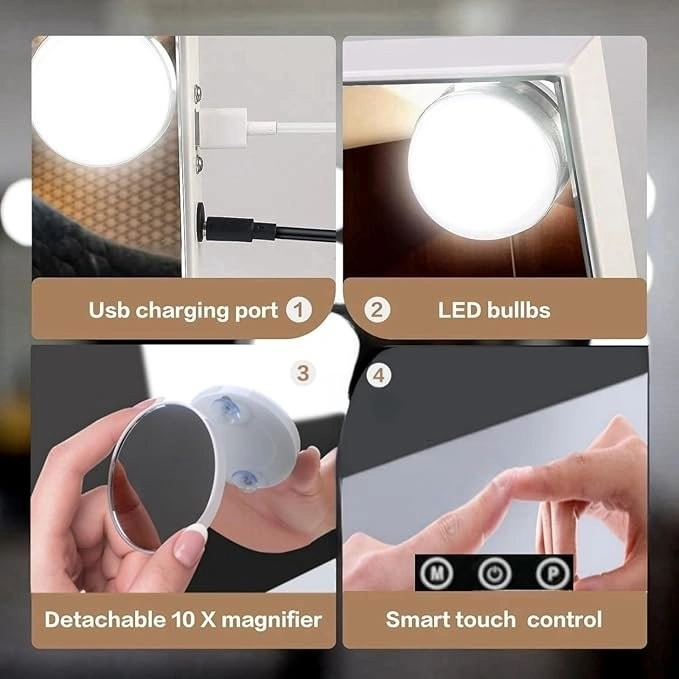 Usb charging port 1

2 LED bullbs

3

4

M

P

Detachable 10 X magnifier

Smart touch control