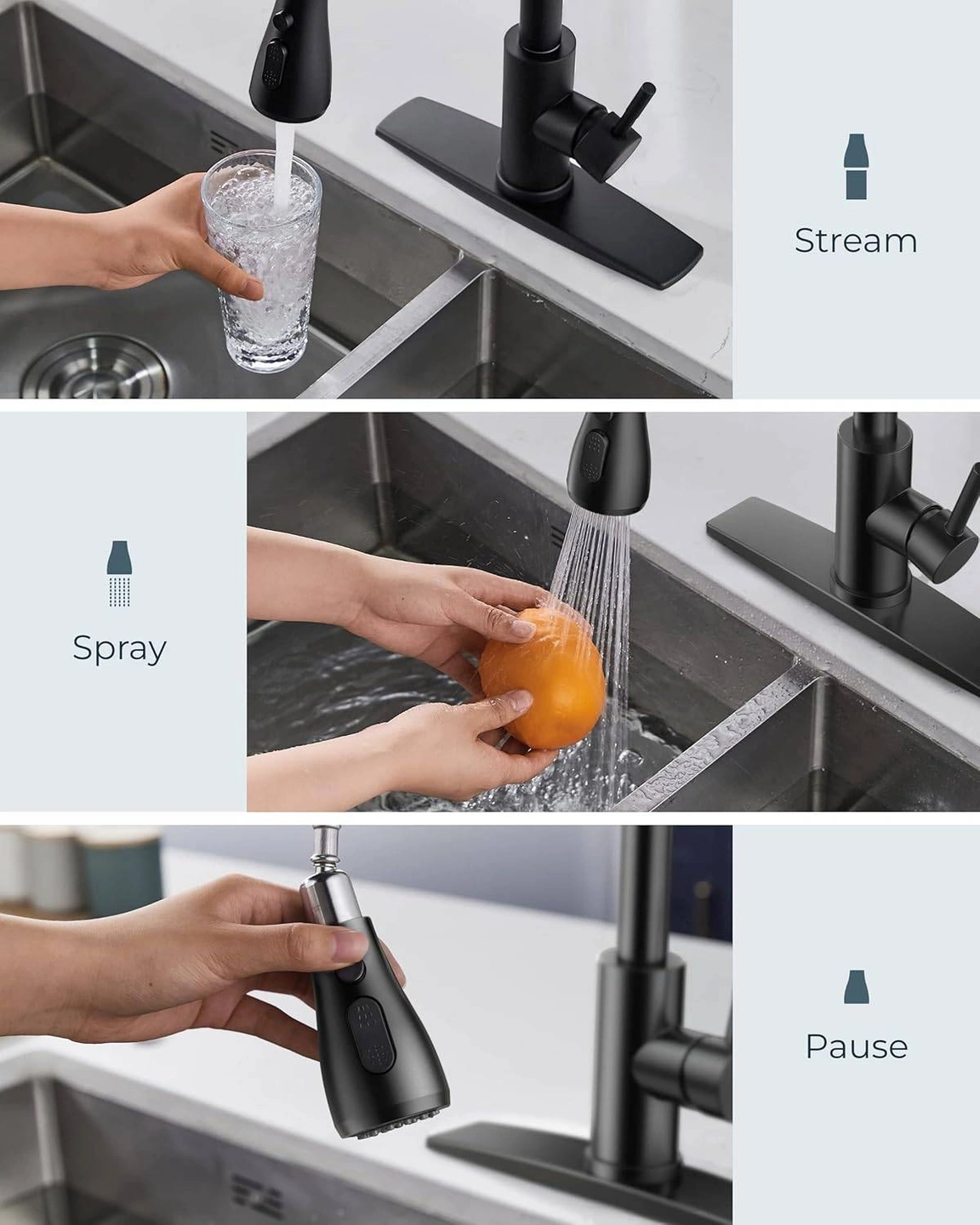 Stream

Spray

Pause