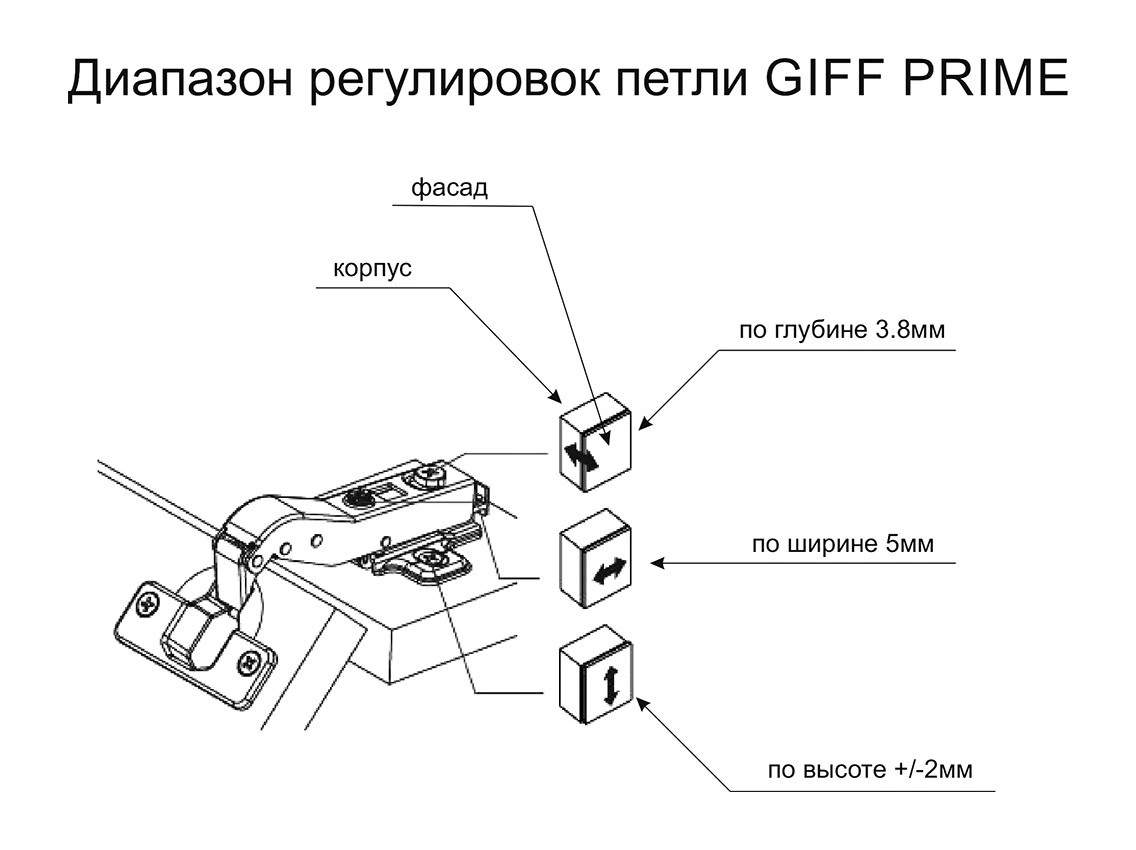 Диапазон регулировок петли GIFF PRIME

фасад

корпус

по глубине 3.8мм

по ширине 5мм

по высоте +/-2мм