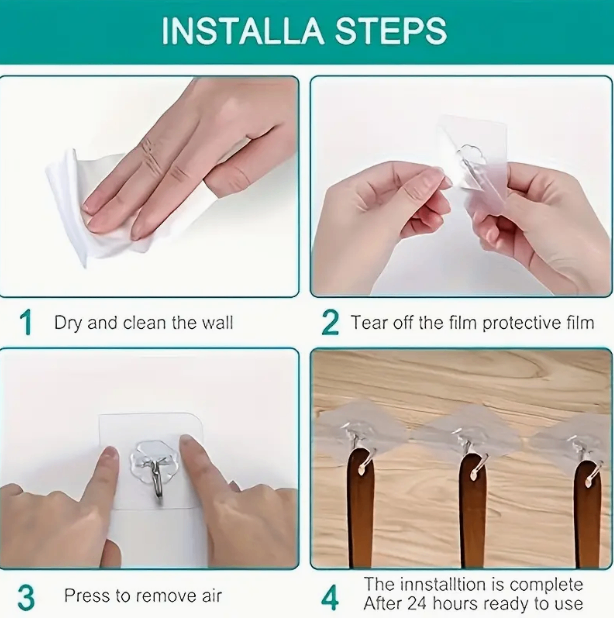 INSTALLA STEPS

1 Dry and clean the wall

2 Tear off the film protective film

3 Press to remove air

4 The innstalltion is complete
After 24 hours ready to use