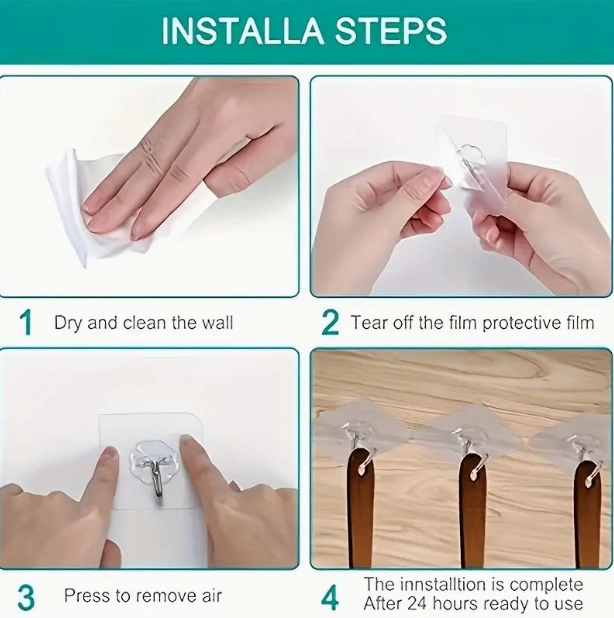 INSTALLA STEPS

1 Dry and clean the wall

2 Tear off the film protective film

3 Press to remove air

4 The innstalltion is complete
After 24 hours ready to use