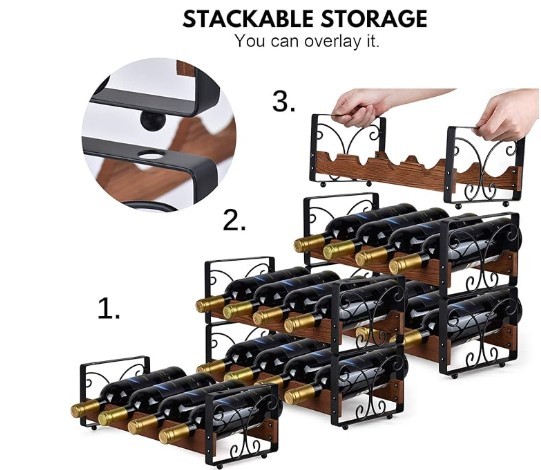 STACKABLE STORAGE
You can overlay it.

3.

2.

1.