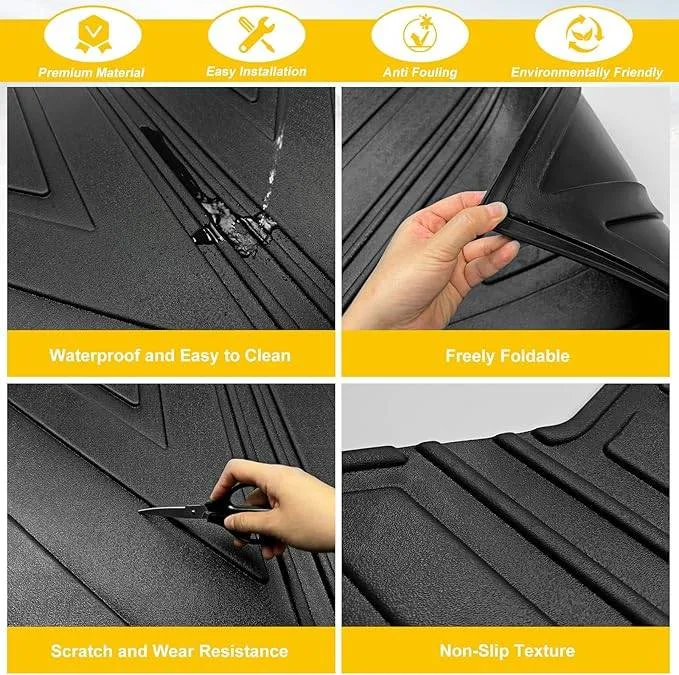 Premium Material

Easy Installation

Anti Fouling

Environmentally Friendly

Waterproof and Easy to Clean

Freely Foldable

Scratch and Wear Resistance

Non-Slip Texture