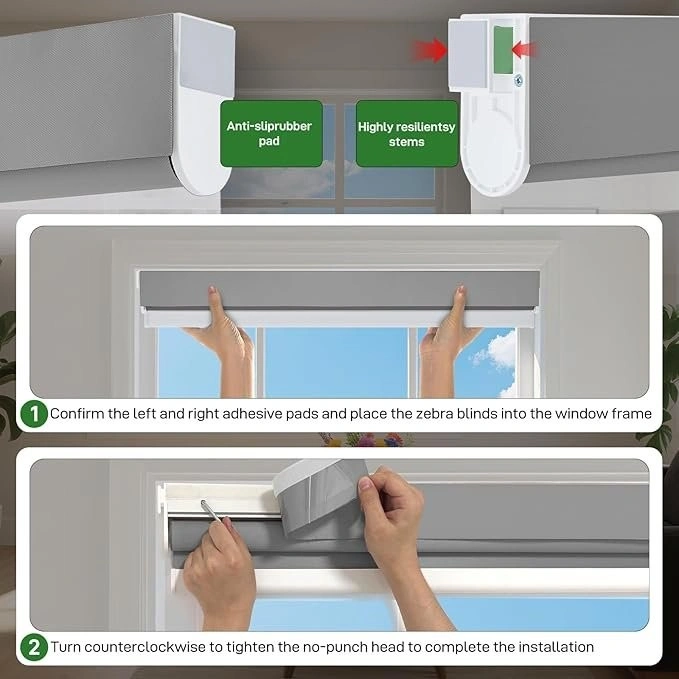 Anti-sliprubber pad

Highly resilientsy stems

1 Confirm the left and right adhesive pads and place the zebra blinds into the window frame

2 Turn counterclockwise to tighten the no-punch head to complete the installation