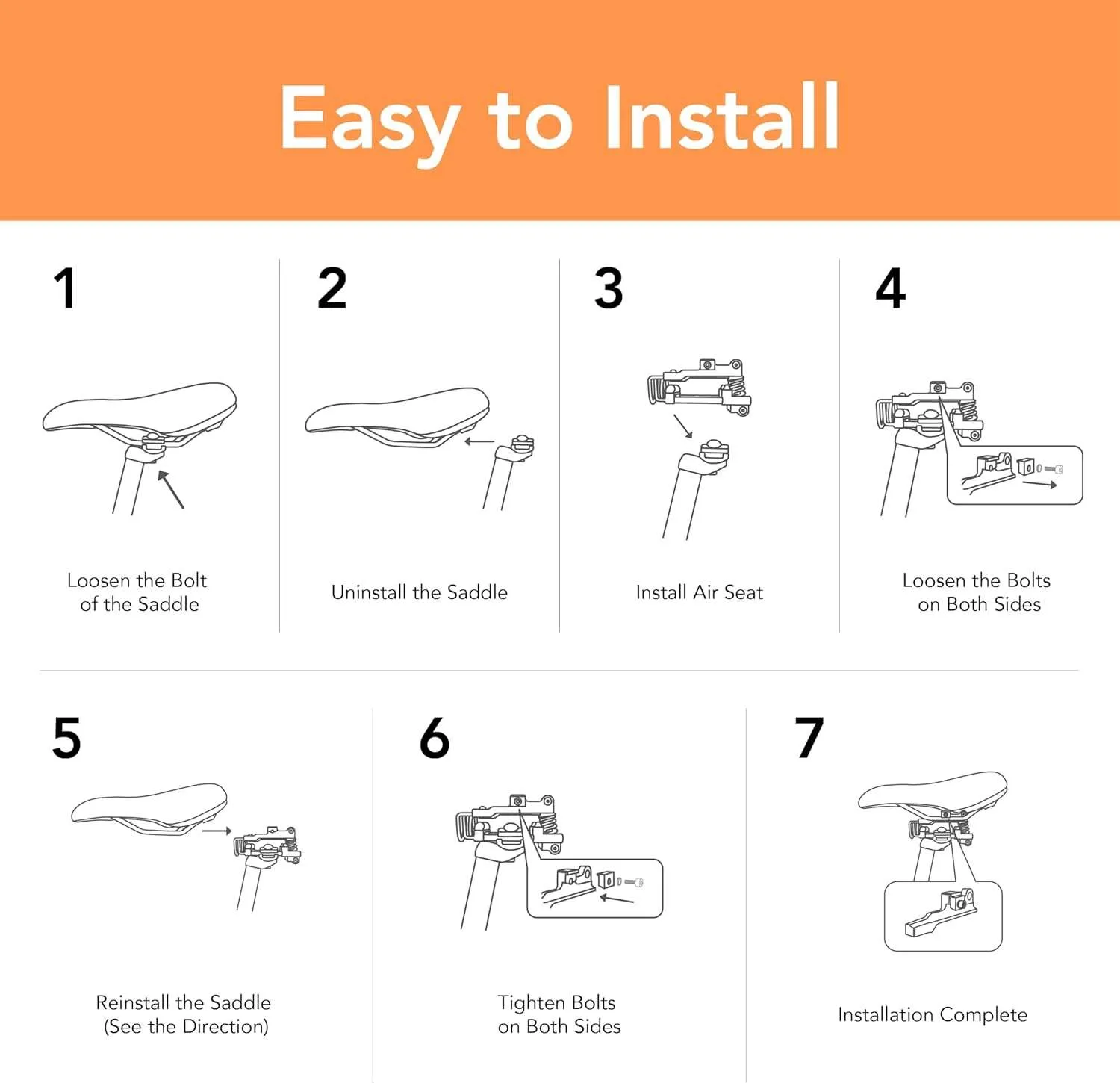 Easy to Install

1

Loosen the Bolt of the Saddle

2

Uninstall the Saddle

3

Install Air Seat

4

Loosen the Bolts on Both Sides

5

Reinstall the Saddle (See the Direction)

6

Tighten Bolts on Both Sides

7

Installation Complete