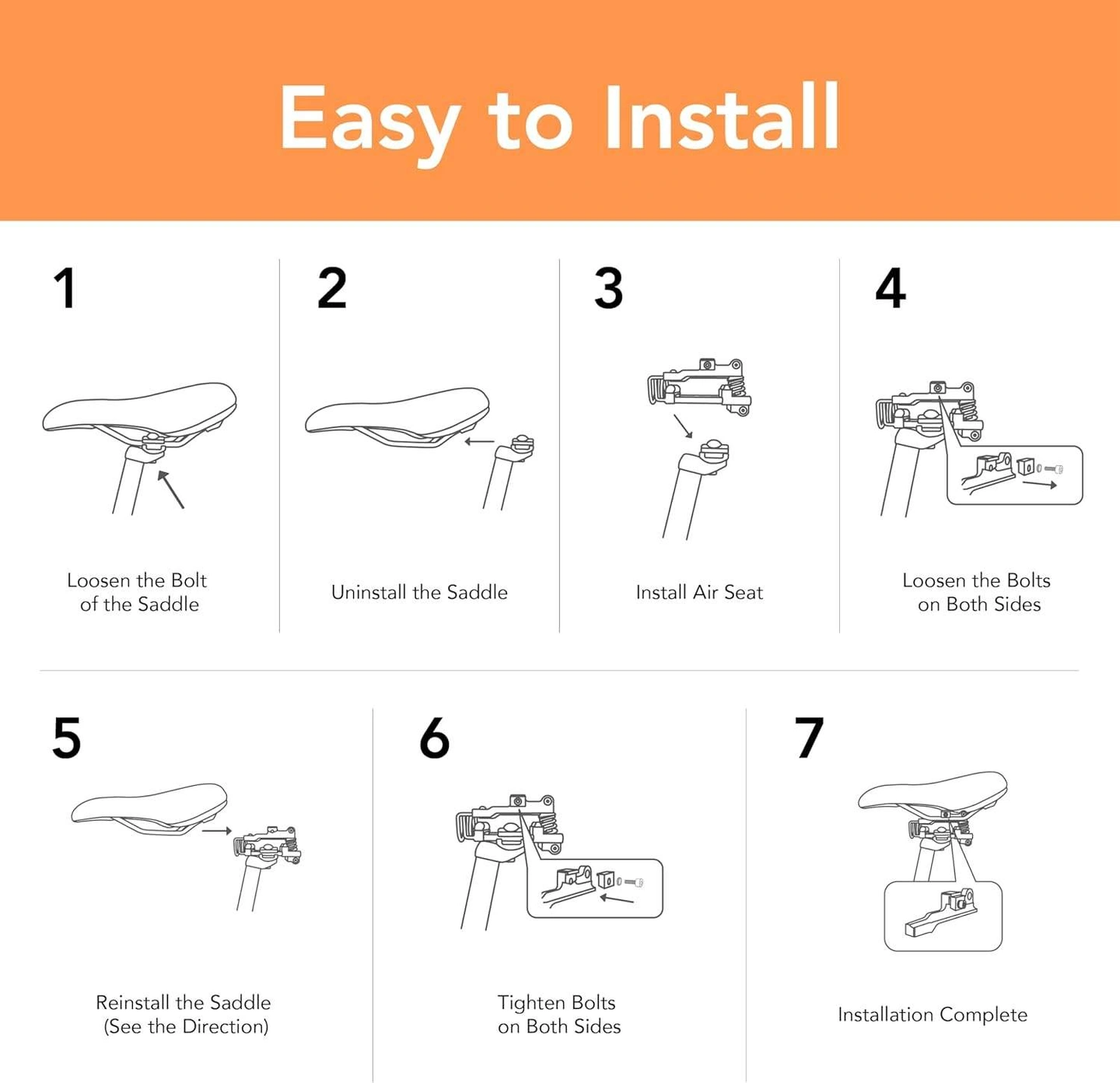 Easy to Install

1

Loosen the Bolt of the Saddle

2

Uninstall the Saddle

3

Install Air Seat

4

Loosen the Bolts on Both Sides

5

Reinstall the Saddle (See the Direction)

6

Tighten Bolts on Both Sides

7

Installation Complete