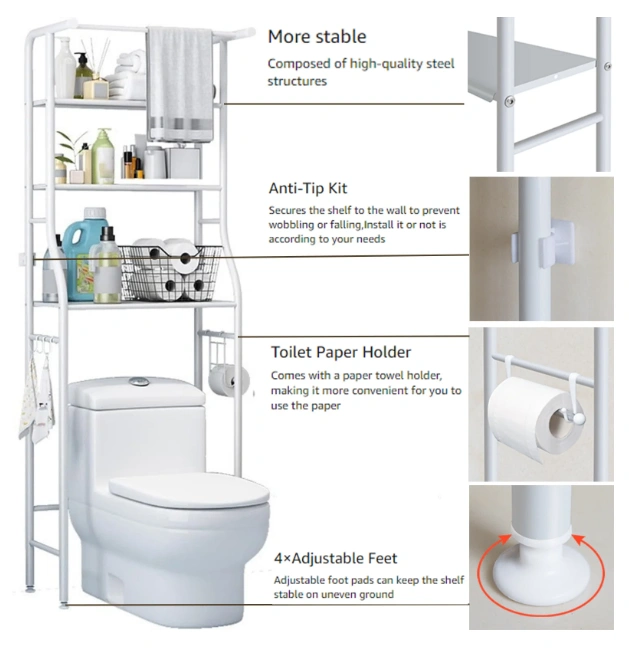 More stable
Composed of high-quality steel structures

Anti-Tip Kit
Secures the shelf to the wall to prevent wobbling or falling,Install it or not is according to your needs

Toilet Paper Holder
Comes with a paper towel holder, making it more convenient for you to use the paper

4×Adjustable Feet
Adjustable foot pads can keep the shelf stable on uneven ground