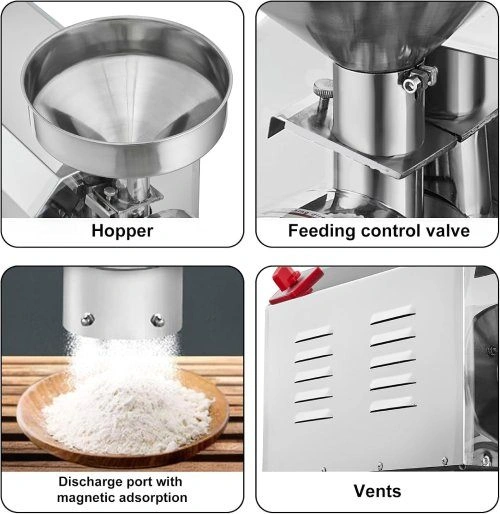 Hopper

Feeding control valve

Discharge port with magnetic adsorption

Vents