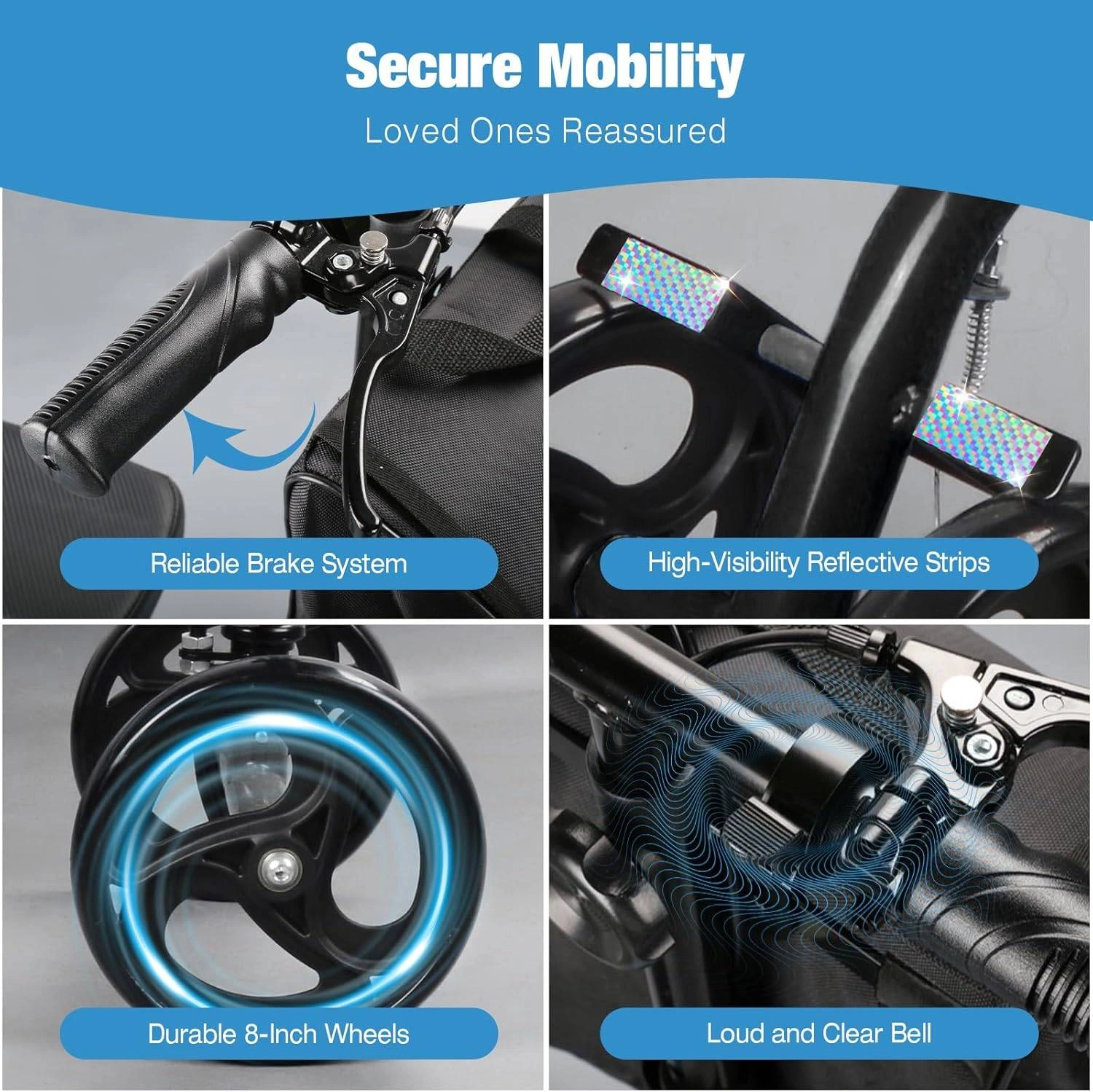 Secure Mobility

Loved Ones Reassured

Reliable Brake System

High-Visibility Reflective Strips

Durable 8-Inch Wheels

Loud and Clear Bell