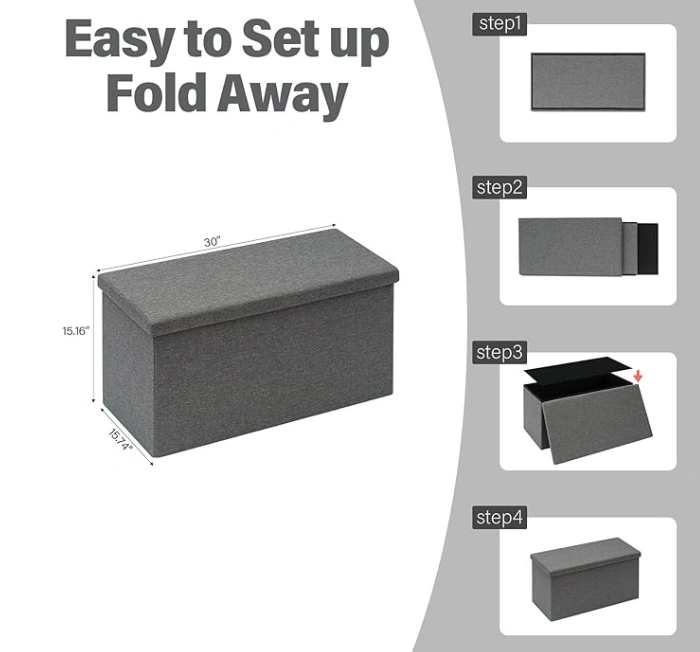 Easy to Set up
Fold Away

30"

15.16"

15.74"

step1

step2

step3

step4