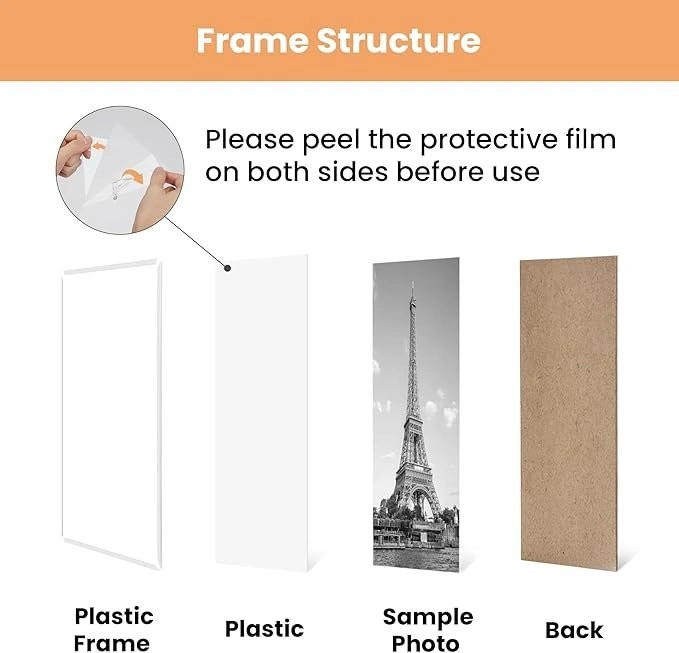 Frame Structure

Please peel the protective film on both sides before use

Plastic Frame

Plastic

Sample Photo

Back