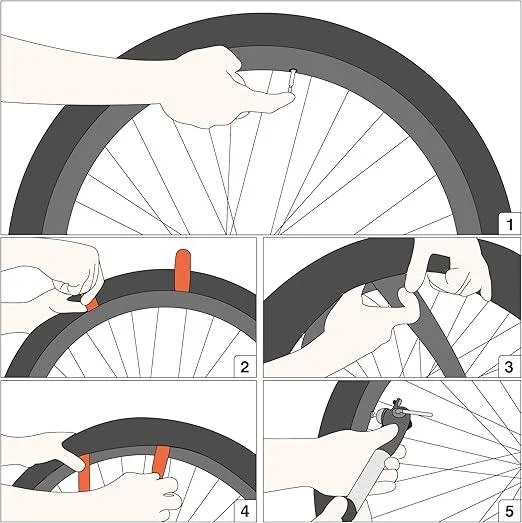 1

2

3

4

5