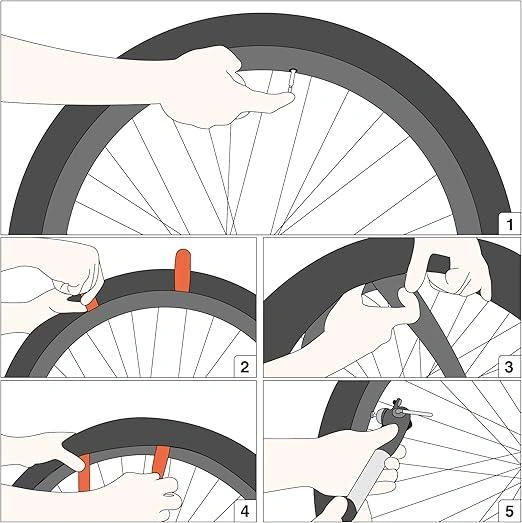 1

2

3

4

5