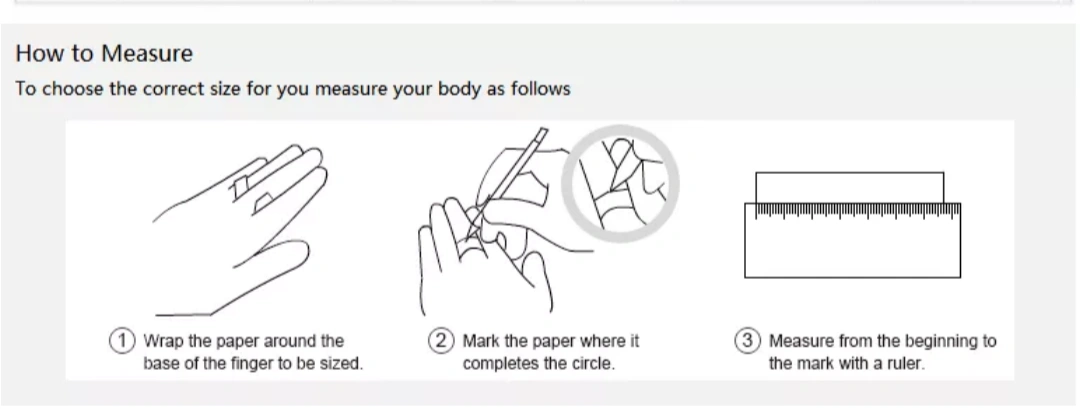 How to Measure

To choose the correct size for you measure your body as follows

① Wrap the paper around the base of the finger to be sized.

② Mark the paper where it completes the circle.

③ Measure from the beginning to the mark with a ruler.