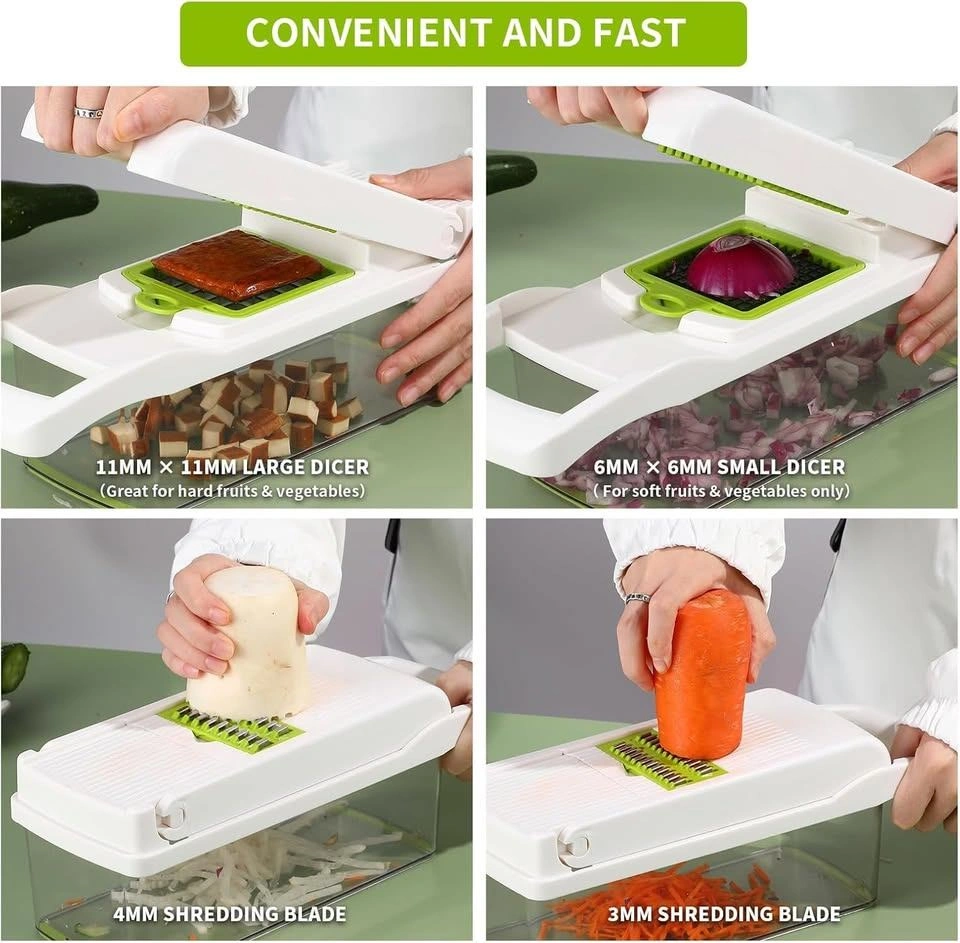 CONVENIENT AND FAST

11MM × 11MM LARGE DICER
(Great for hard fruits & vegetables)

6MM × 6MM SMALL DICER
( For soft fruits & vegetables only)

4MM SHREDDING BLADE

3MM SHREDDING BLADE