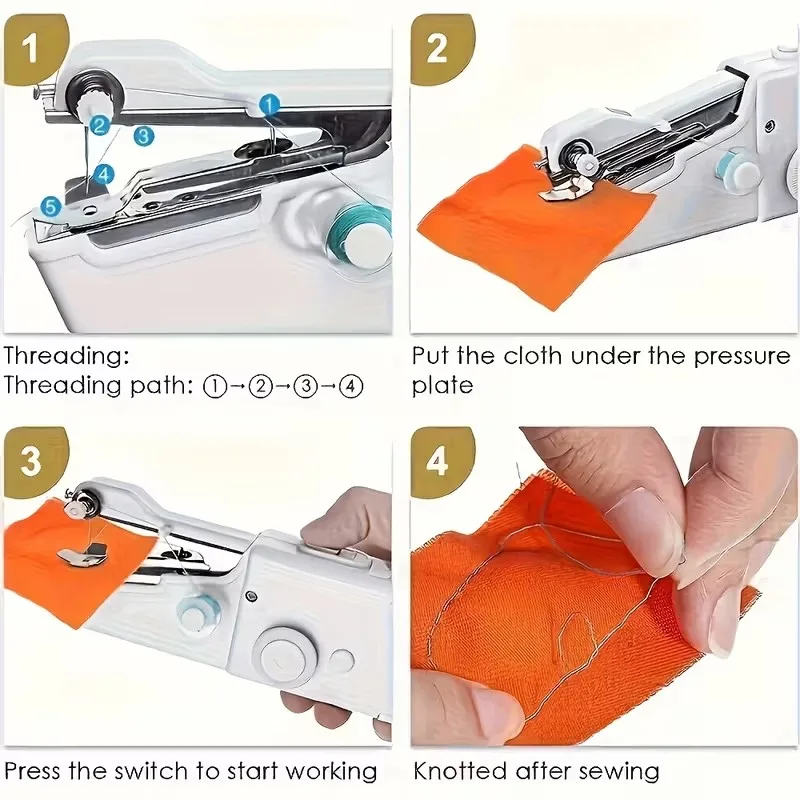 1

1

2

3

4

5

Threading:
Threading path: ①→②→③→④

2

Put the cloth under the pressure plate

3

Press the switch to start working

4

Knotted after sewing