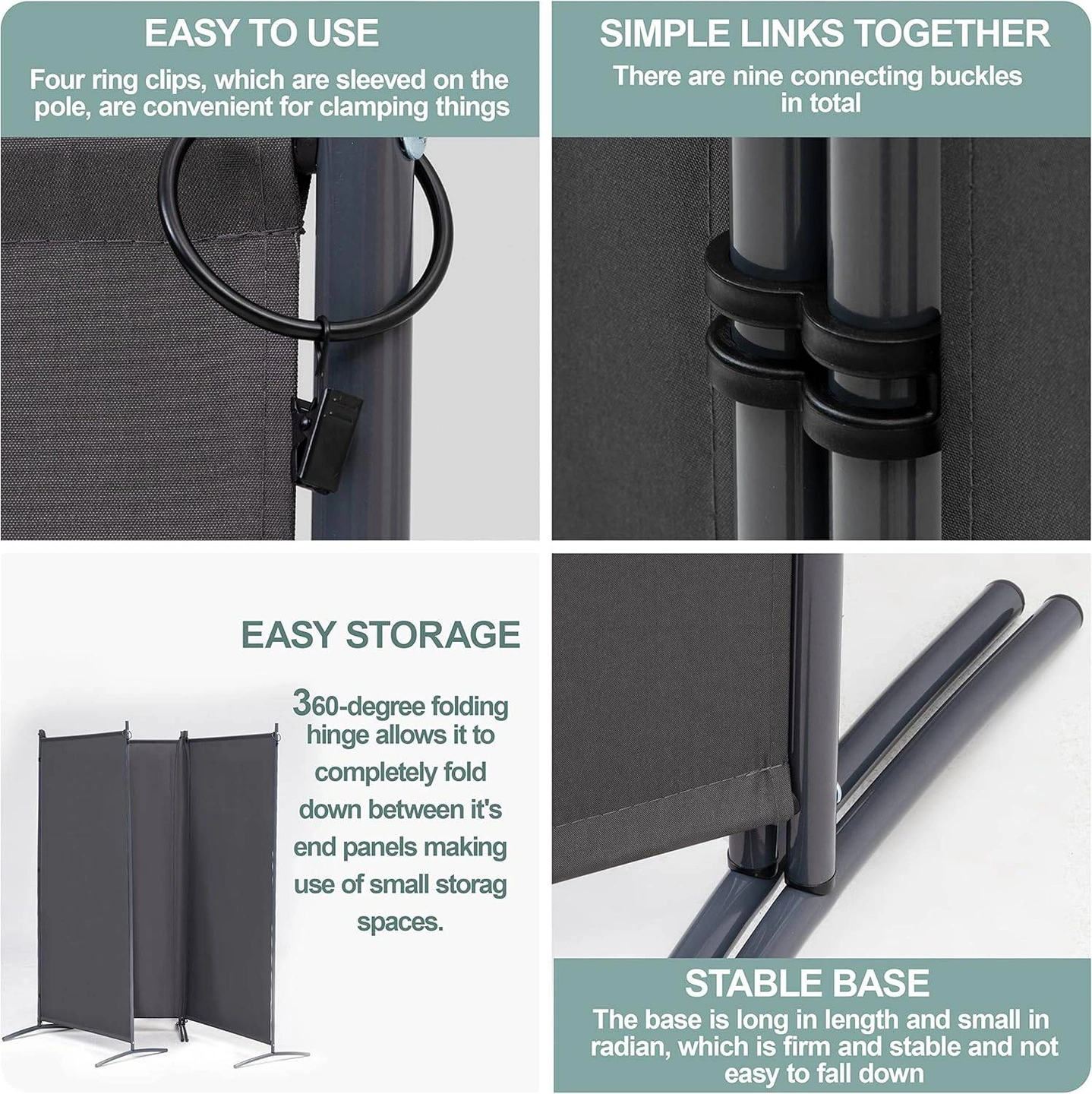 EASY TO USE

Four ring clips, which are sleeved on the pole, are convenient for clamping things

SIMPLE LINKS TOGETHER

There are nine connecting buckles in total

EASY STORAGE

360-degree folding hinge allows it to completely fold down between it's end panels making use of small storag spaces.

STABLE BASE

The base is long in length and small in radian, which is firm and stable and not easy to fall down