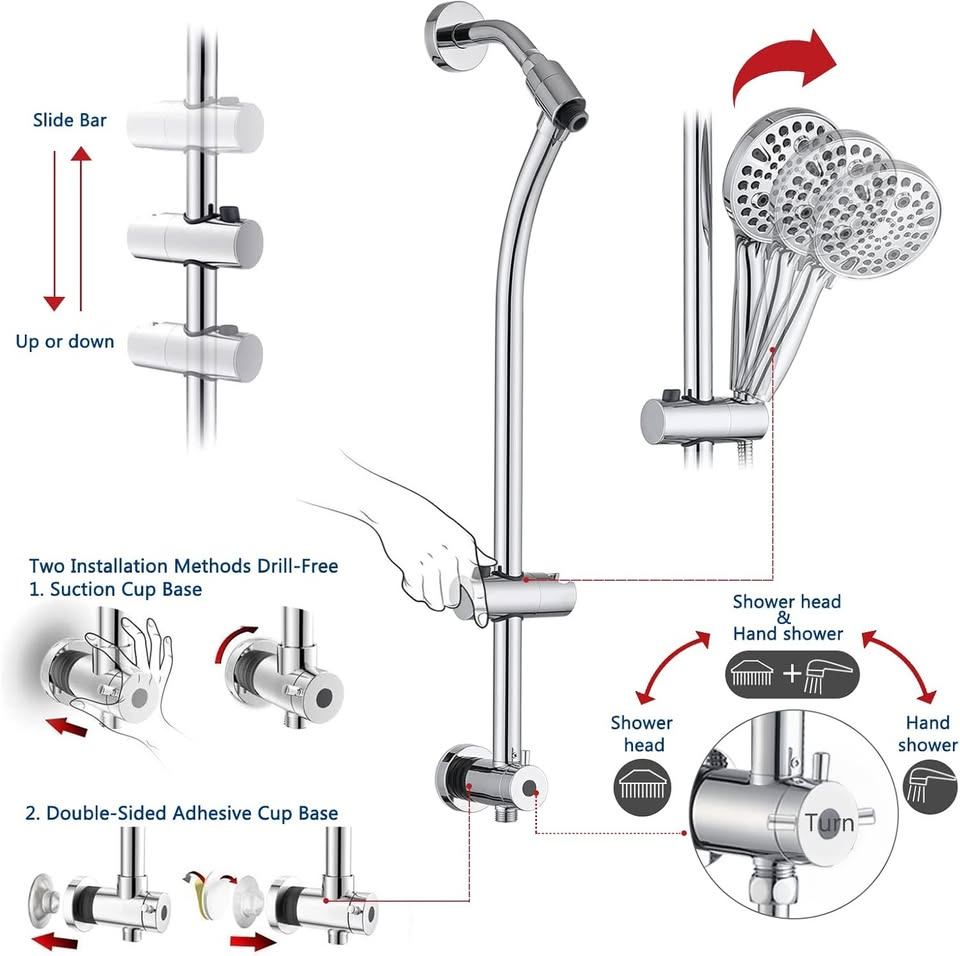 Slide Bar

Up or down

Two Installation Methods Drill-Free
1. Suction Cup Base

2. Double-Sided Adhesive Cup Base

Shower head
&
Hand shower

Shower head

Hand shower

Turn