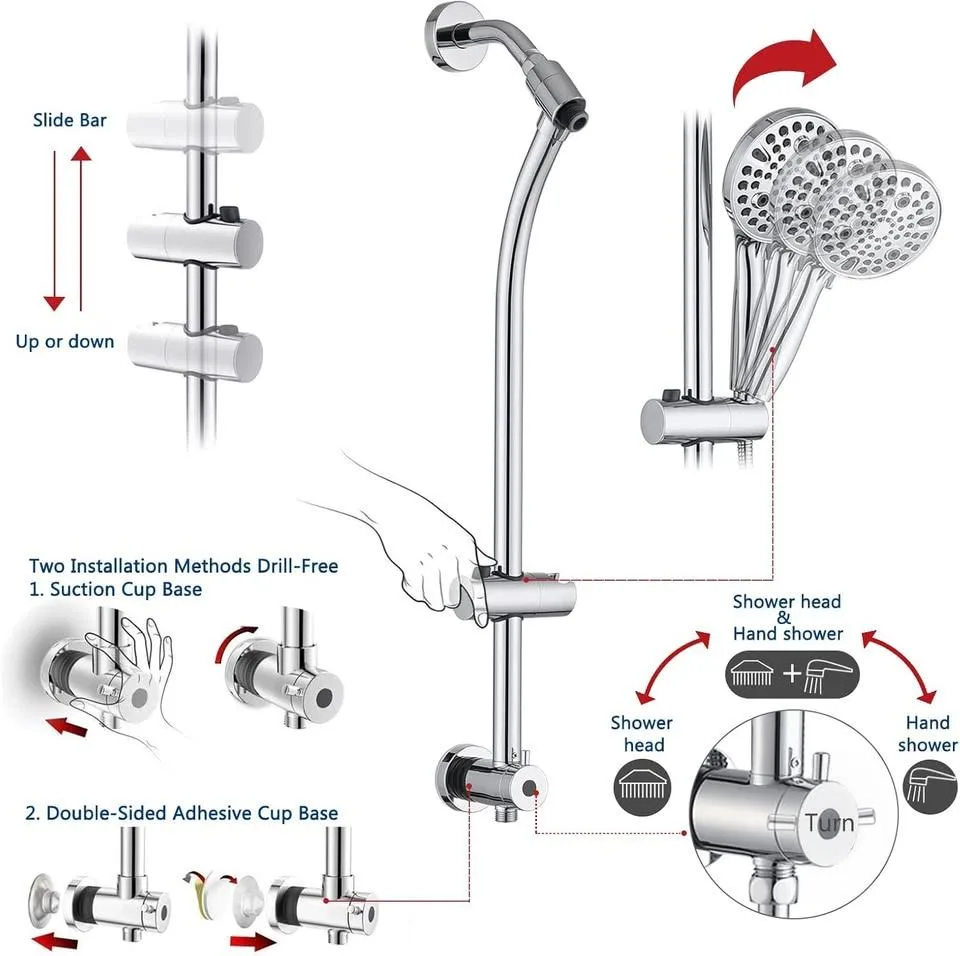 Slide Bar

Up or down

Two Installation Methods Drill-Free
1. Suction Cup Base

2. Double-Sided Adhesive Cup Base

Shower head
&
Hand shower

Shower head

Hand shower

Turn