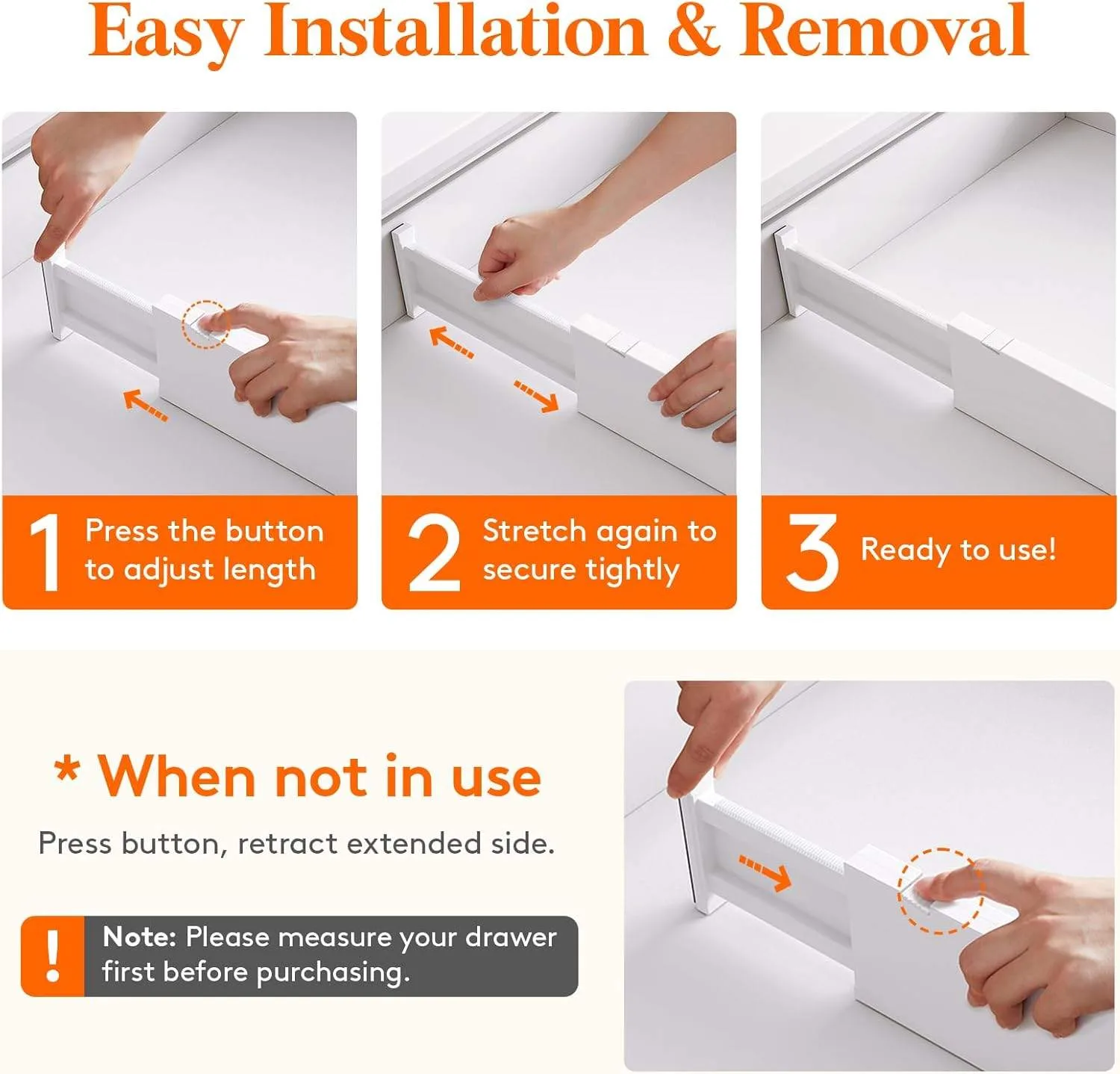 Easy Installation & Removal

1 Press the button to adjust length

2 Stretch again to secure tightly

3 Ready to use!

* When not in use

Press button, retract extended side.

! Note: Please measure your drawer first before purchasing.