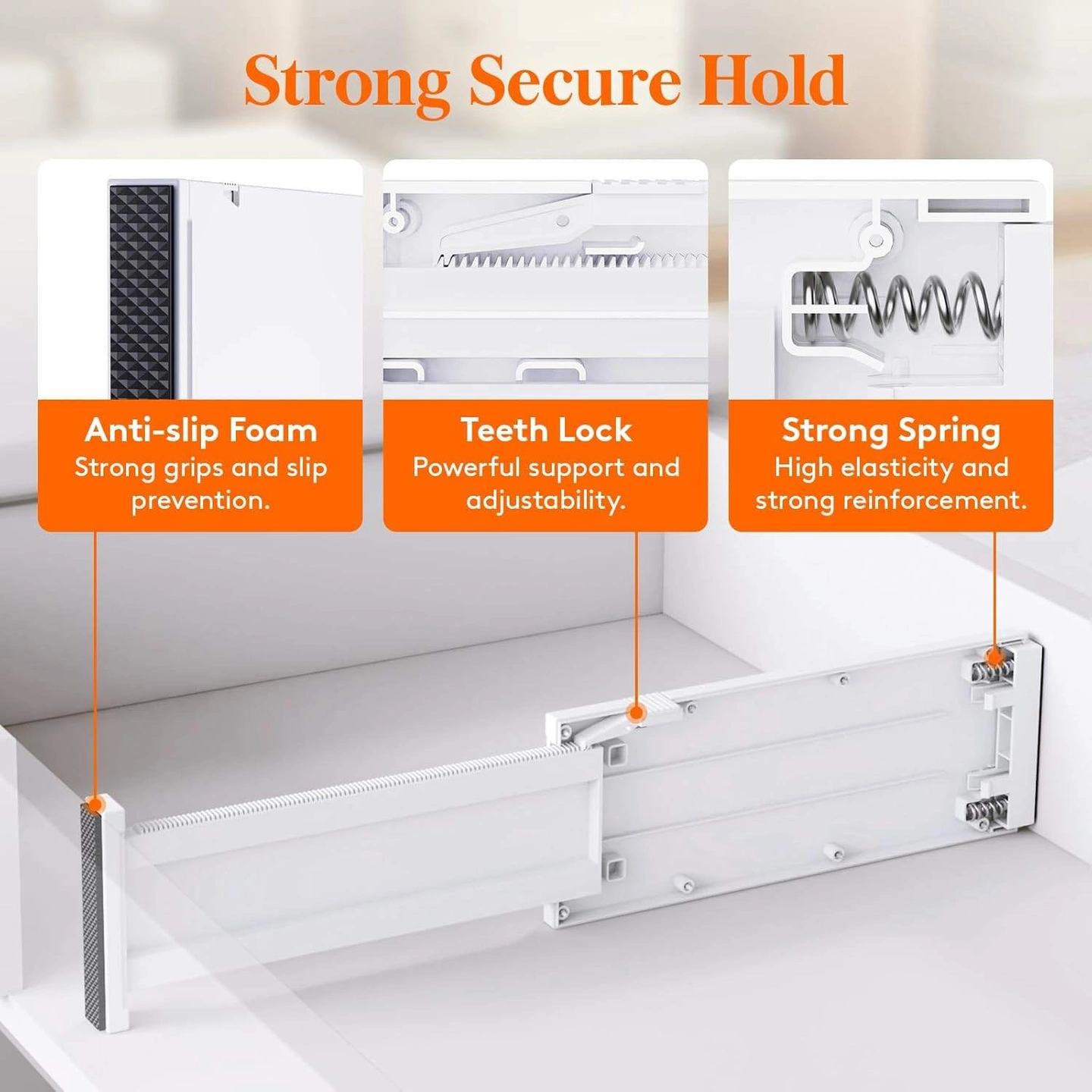 Strong Secure Hold

Anti-slip Foam
Strong grips and slip prevention.

Teeth Lock
Powerful support and adjustability.

Strong Spring
High elasticity and strong reinforcement.