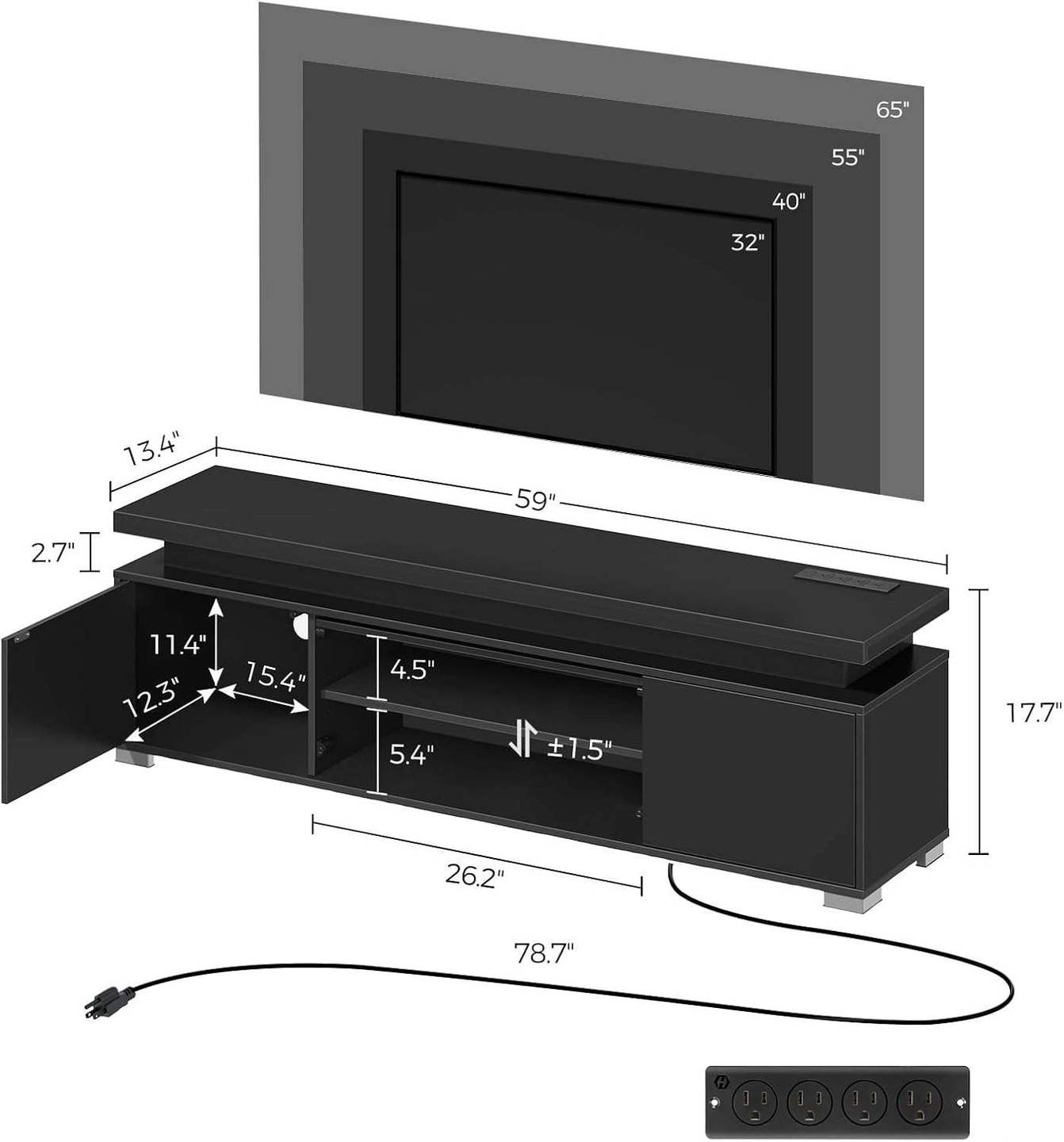 65"
55"
40"
32"
13.4"
59"
2.7"
11.4"
15.4"
12.3"
4.5"
5.4"
±1.5"
17.7"
26.2"
78.7"