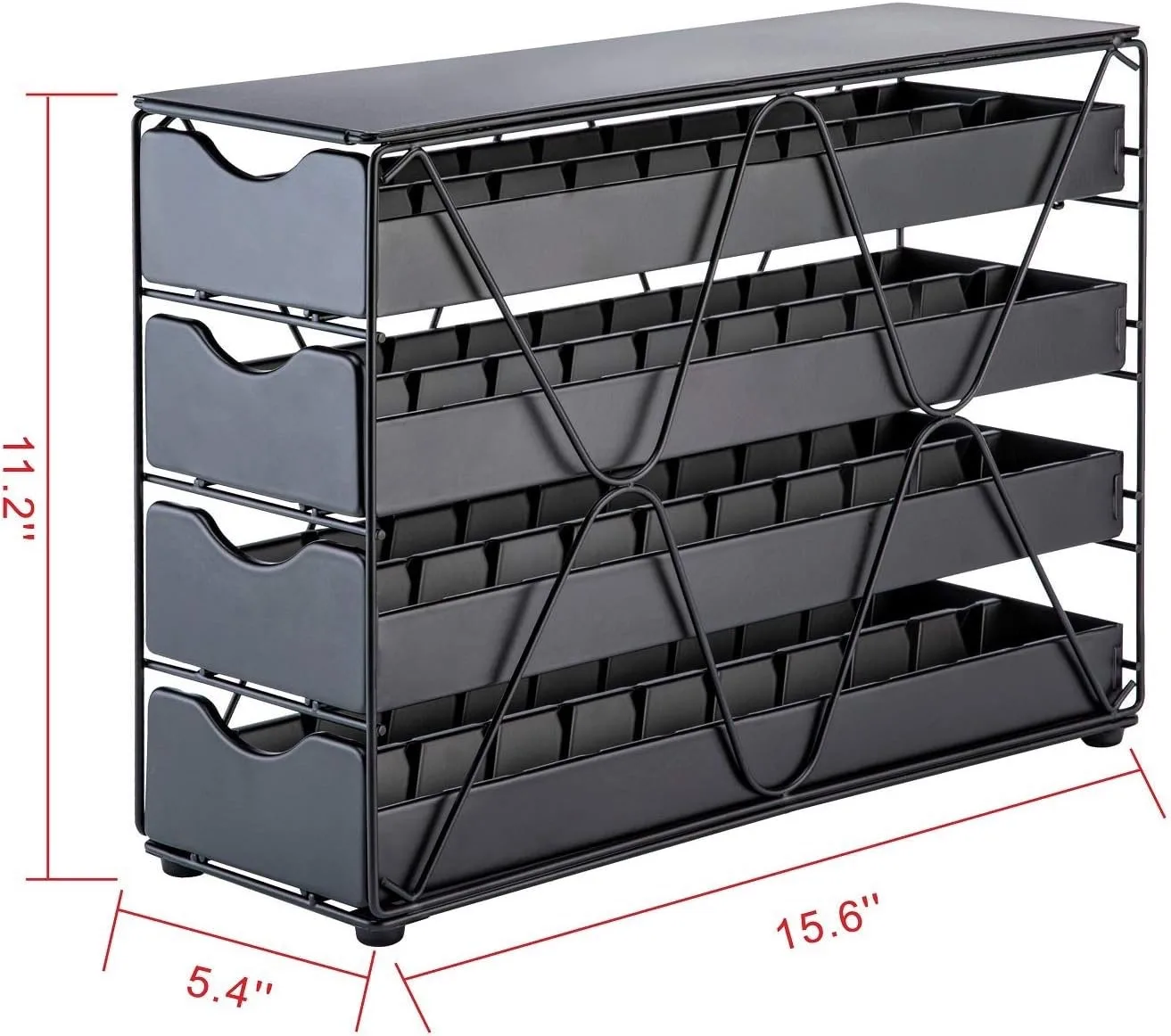 11.2"

5.4"

15.6"