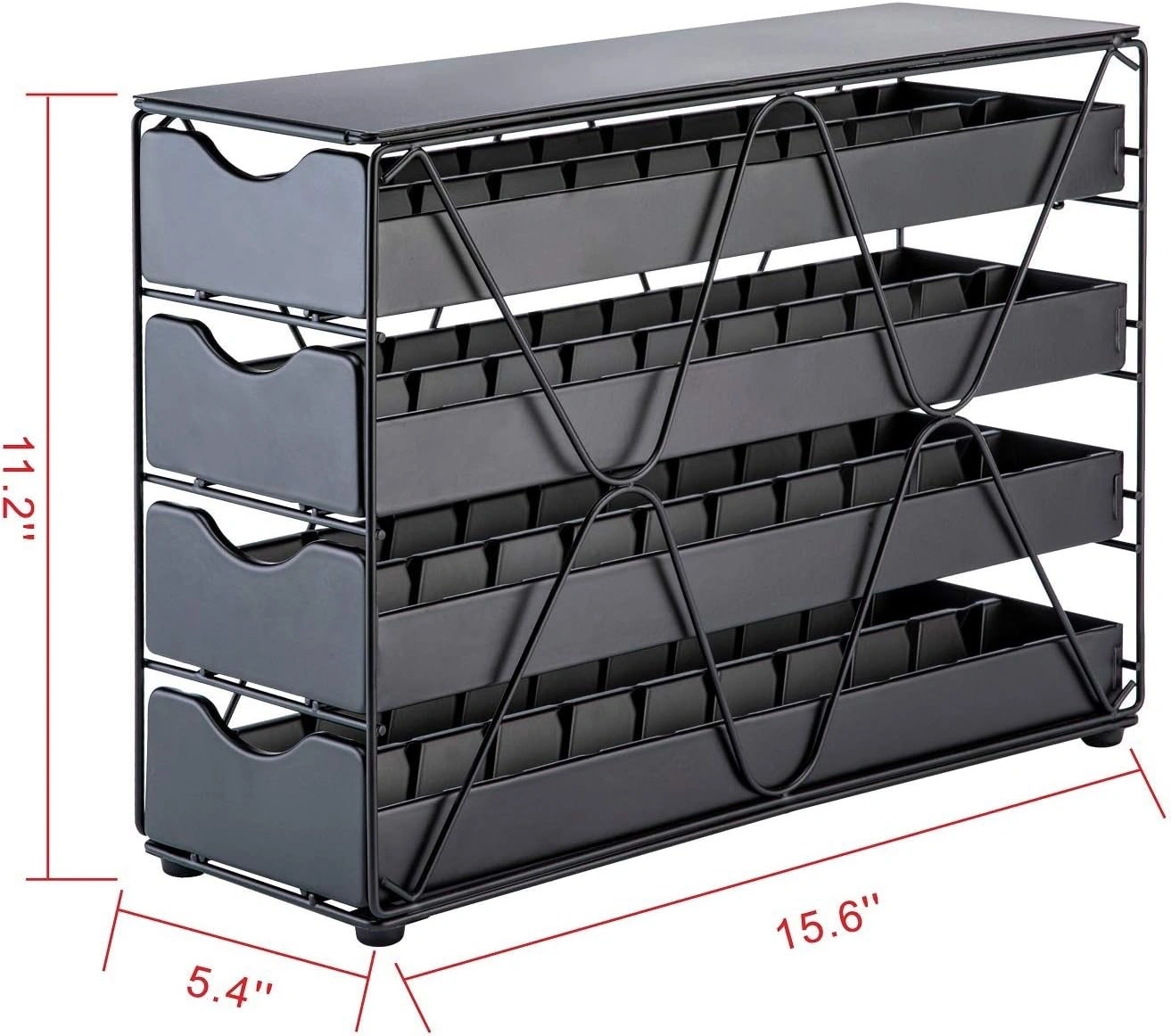 11.2"

5.4"

15.6"