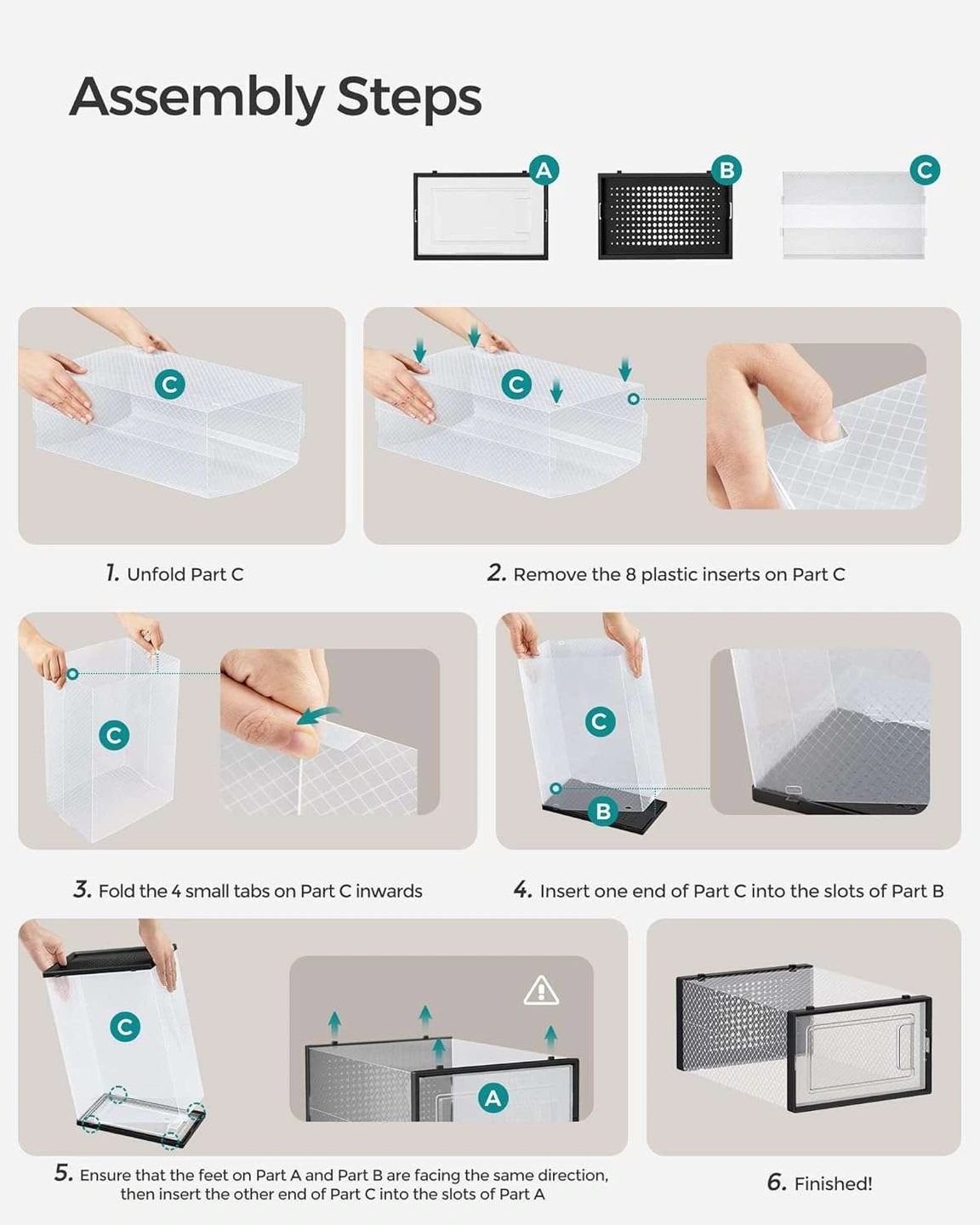 Assembly Steps

A

B

C

C

C

1. Unfold Part C

2. Remove the 8 plastic inserts on Part C

C

C

B

3. Fold the 4 small tabs on Part C inwards

4. Insert one end of Part C into the slots of Part B

C

A

5. Ensure that the feet on Part A and Part B are facing the same direction, then insert the other end of Part C into the slots of Part A

6. Finished!