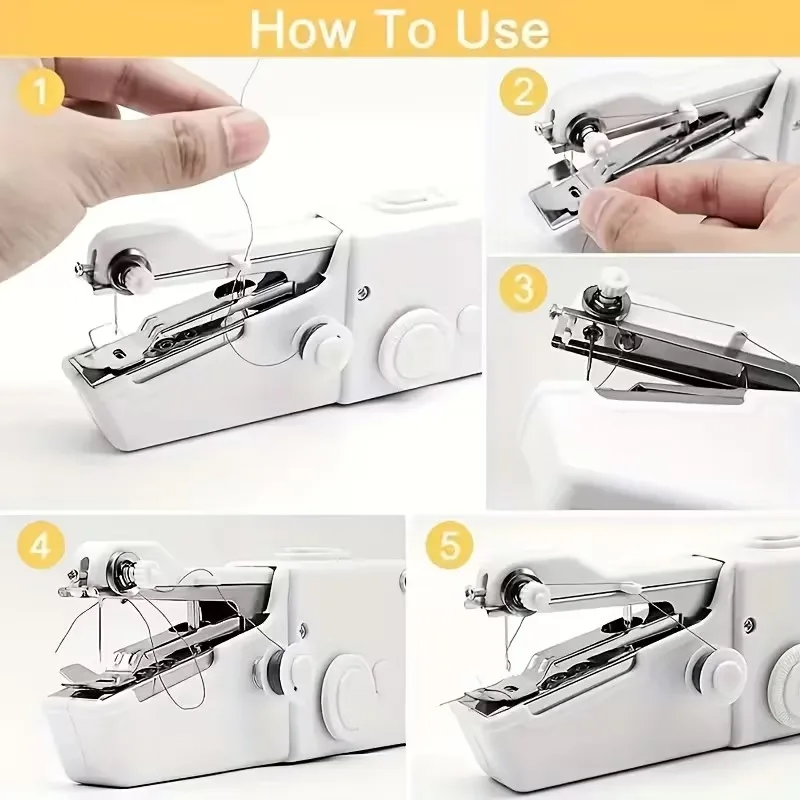 How To Use

1

2

3

4

5