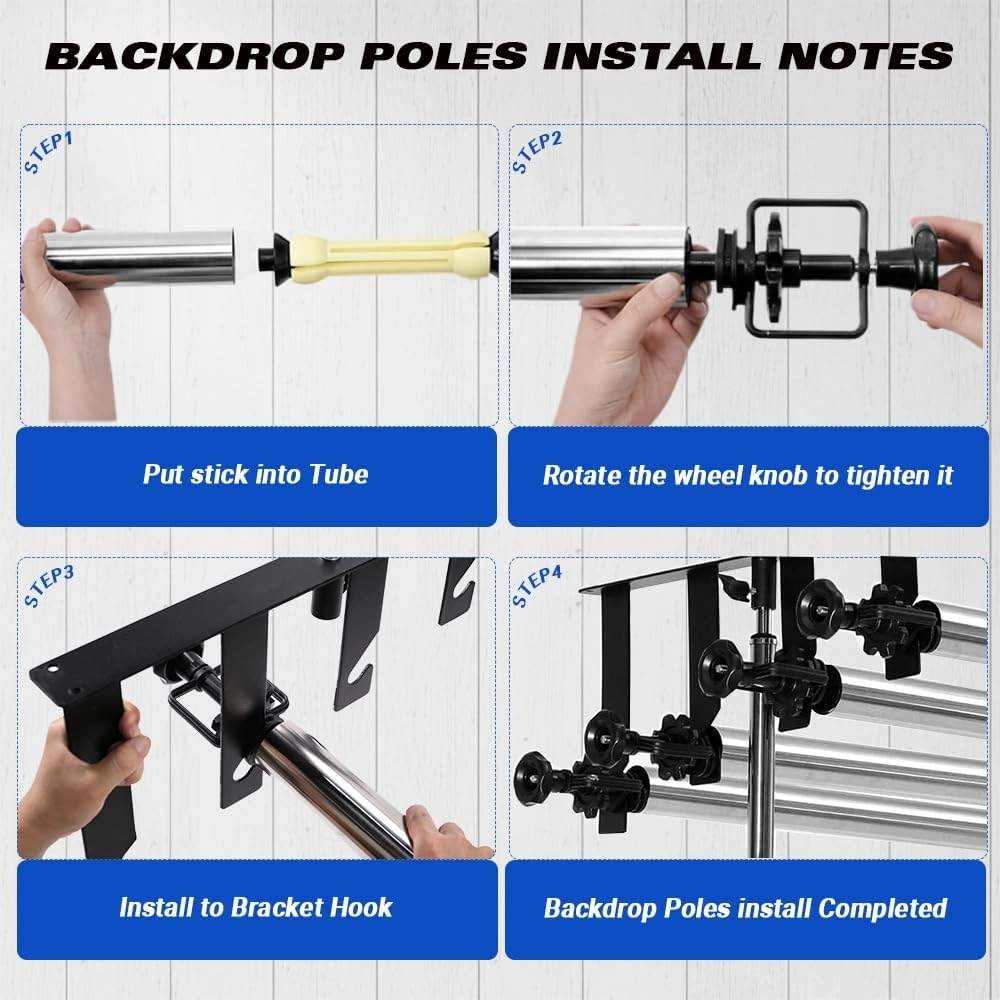 BACKDROP POLES INSTALL NOTES

STEP1

Put stick into Tube

STEP2

Rotate the wheel knob to tighten it

STEP3

Install to Bracket Hook

STEP4

Backdrop Poles install Completed