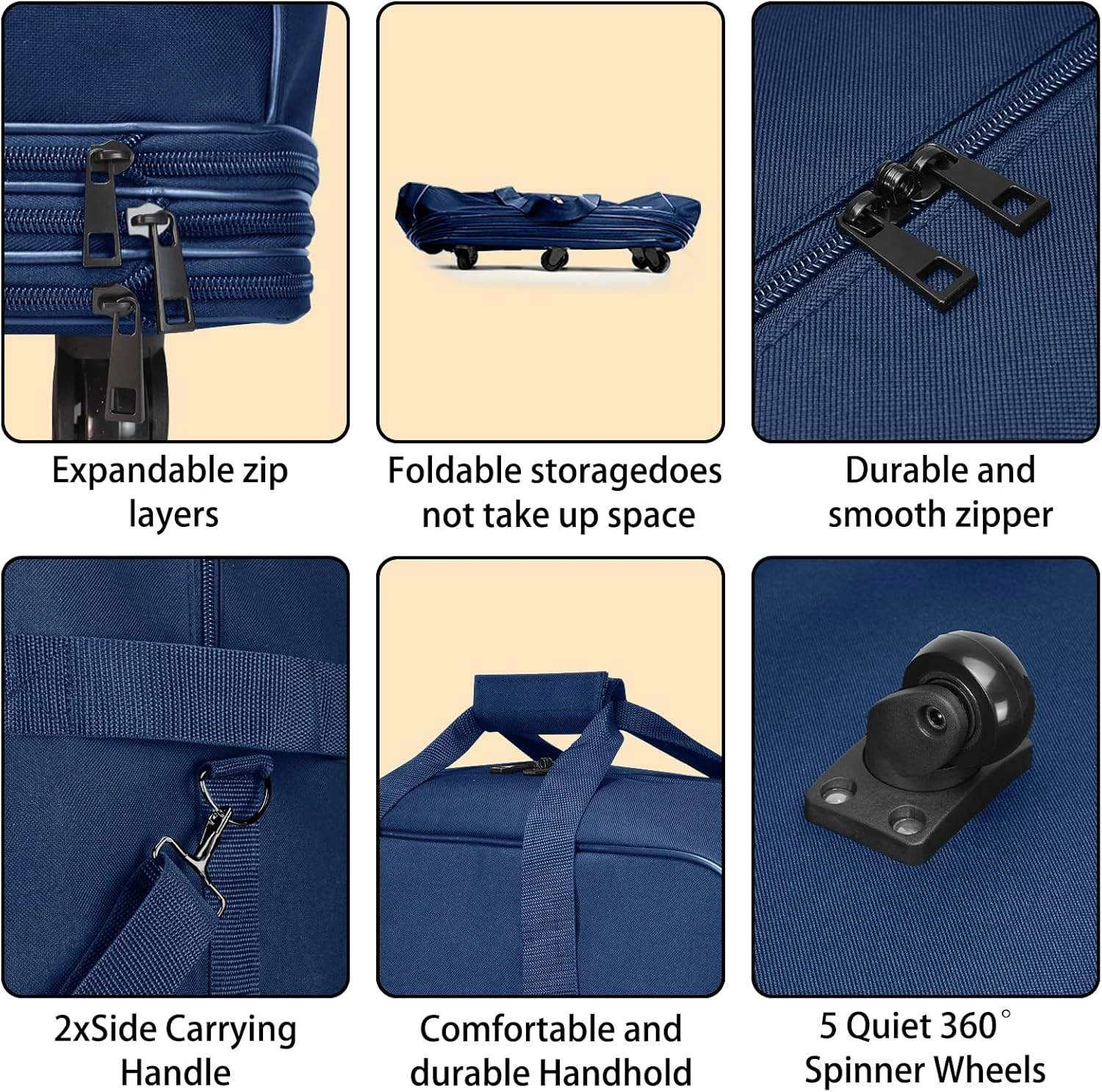 Expandable zip layers

Foldable storagedoes not take up space

Durable and smooth zipper

2xSide Carrying Handle

Comfortable and durable Handhold

5 Quiet 360° Spinner Wheels