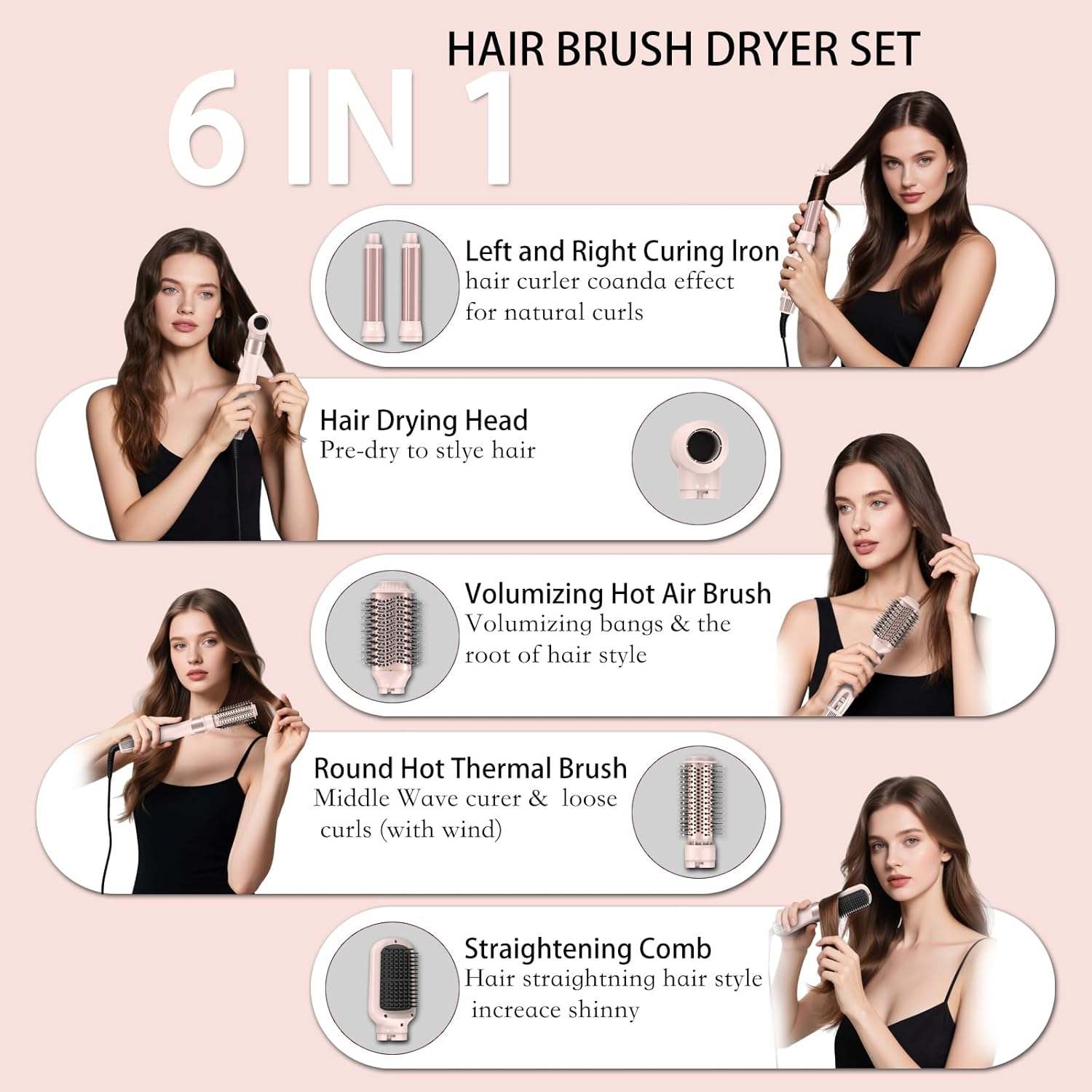 HAIR BRUSH DRYER SET

6 IN 1

Left and Right Curing Iron
hair curler coanda effect
for natural curls

Hair Drying Head
Pre-dry to stlye hair

Volumizing Hot Air Brush
Volumizing bangs & the
root of hair style

Round Hot Thermal Brush
Middle Wave curer & loose
curls (with wind)

Straightening Comb
Hair straightning hair style
increace shinny