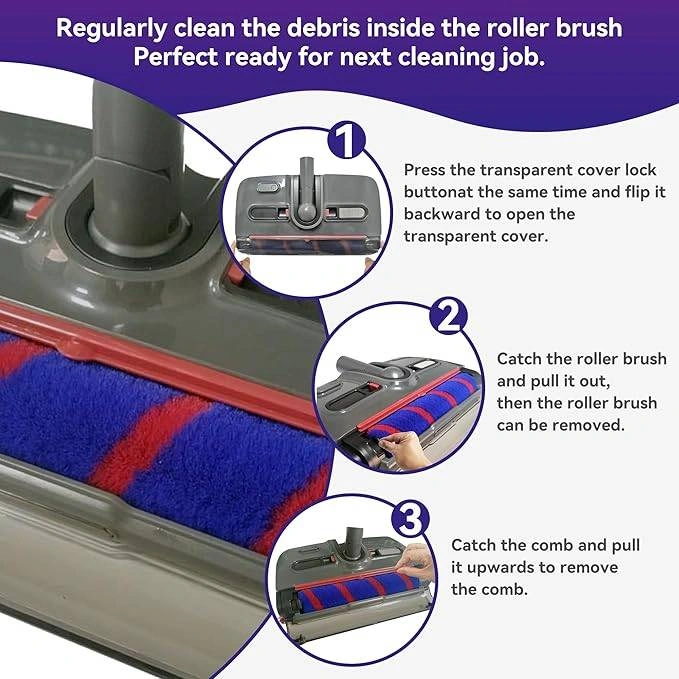 Regularly clean the debris inside the roller brush
Perfect ready for next cleaning job.

1

Press the transparent cover lock buttonat the same time and flip it backward to open the transparent cover.

2

Catch the roller brush and pull it out, then the roller brush can be removed.

3

Catch the comb and pull it upwards to remove the comb.