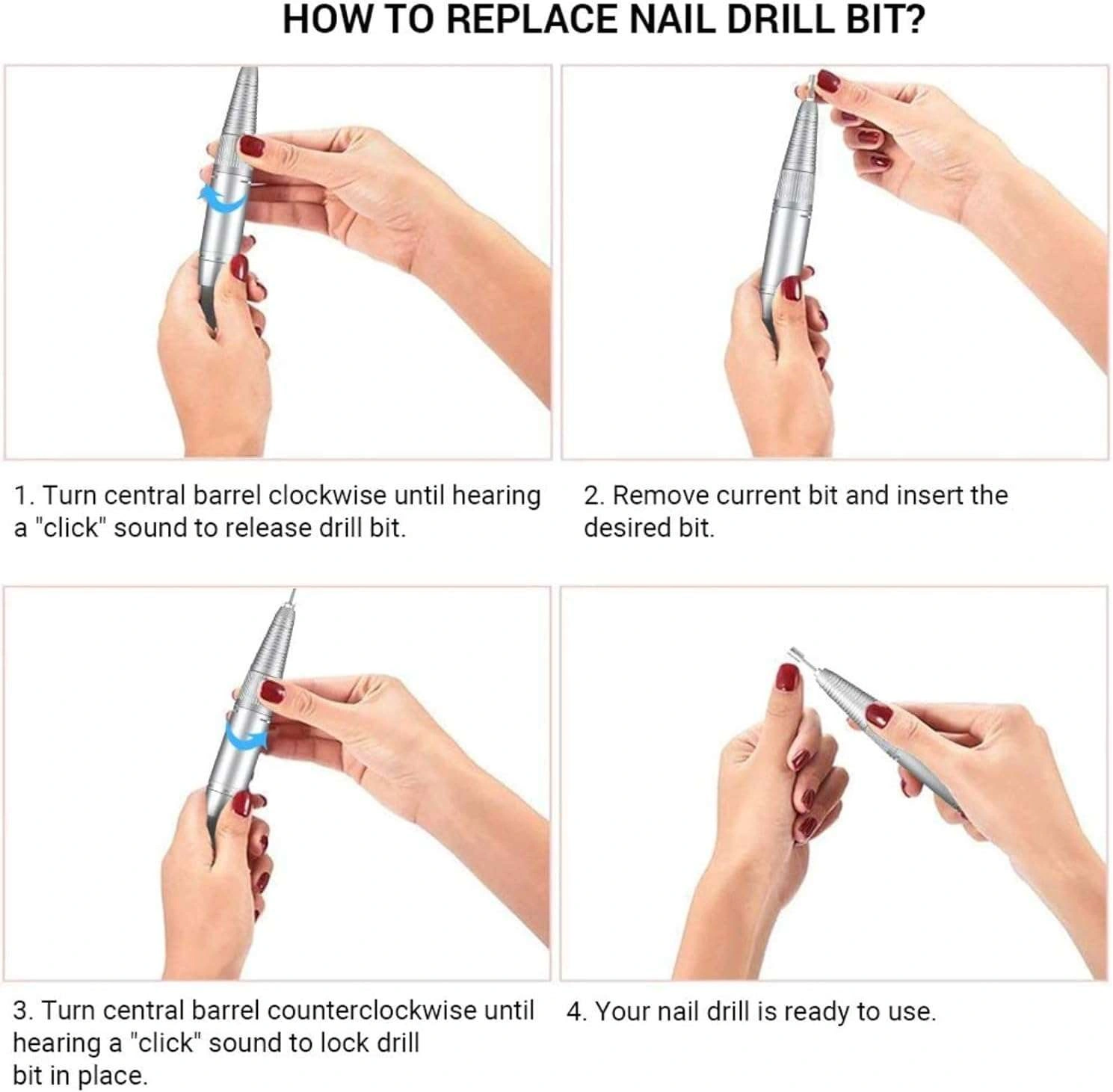 HOW TO REPLACE NAIL DRILL BIT?

1. Turn central barrel clockwise until hearing a "click" sound to release drill bit.

2. Remove current bit and insert the desired bit.

3. Turn central barrel counterclockwise until hearing a "click" sound to lock drill bit in place.

4. Your nail drill is ready to use.