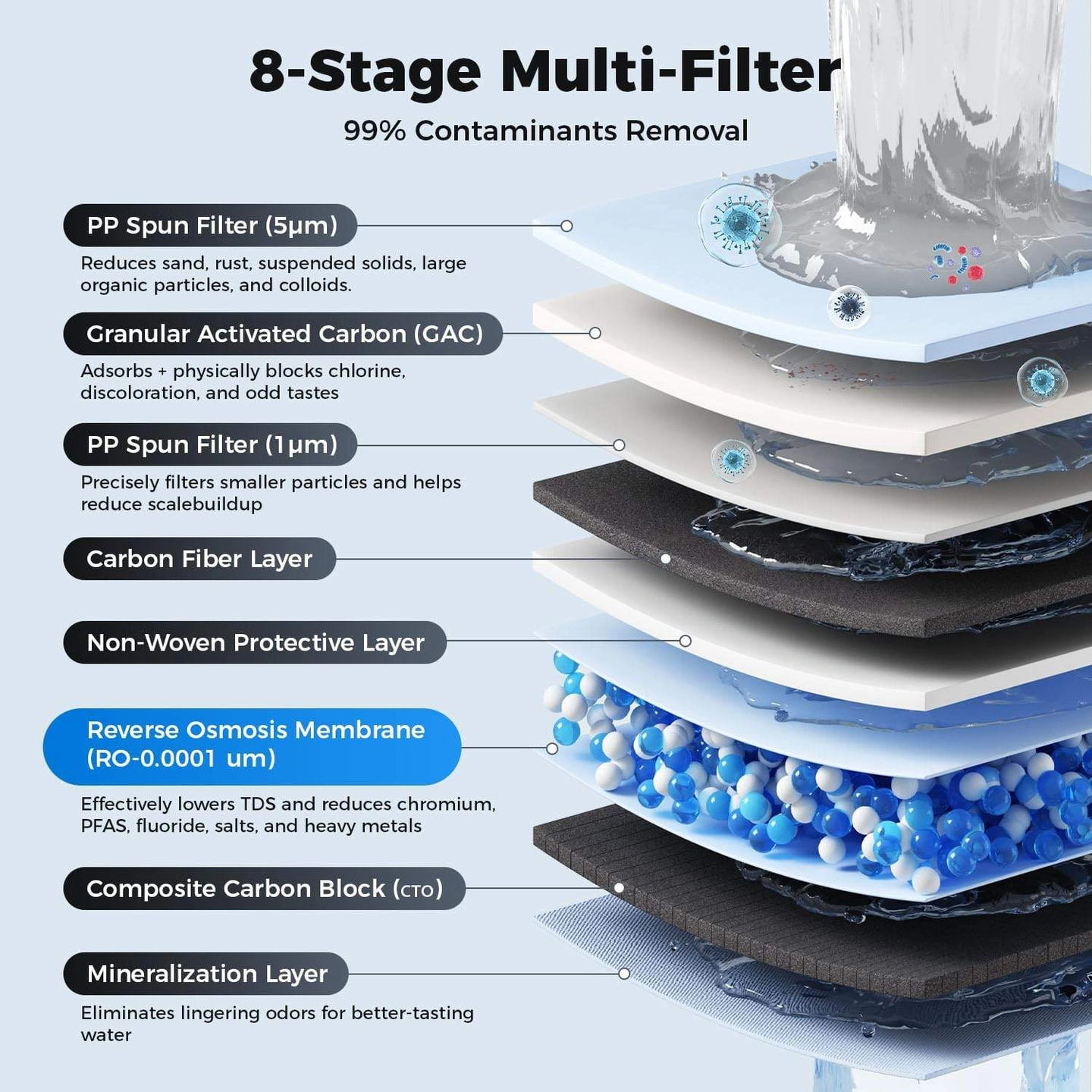 8-Stage Multi-Filter

99% Contaminants Removal

PP Spun Filter (5μm)

Reduces sand, rust, suspended solids, large organic particles, and colloids.

Granular Activated Carbon (GAC)

Adsorbs + physically blocks chlorine, discoloration, and odd tastes

PP Spun Filter (1μm)

Precisely filters smaller particles and helps reduce scalebuildup

Carbon Fiber Layer

Non-Woven Protective Layer

Reverse Osmosis Membrane (RO-0.0001 um)

Effectively lowers TDS and reduces chromium, PFAS, fluoride, salts, and heavy metals

Composite Carbon Block (CTO)

Mineralization Layer

Eliminates lingering odors for better-tasting water