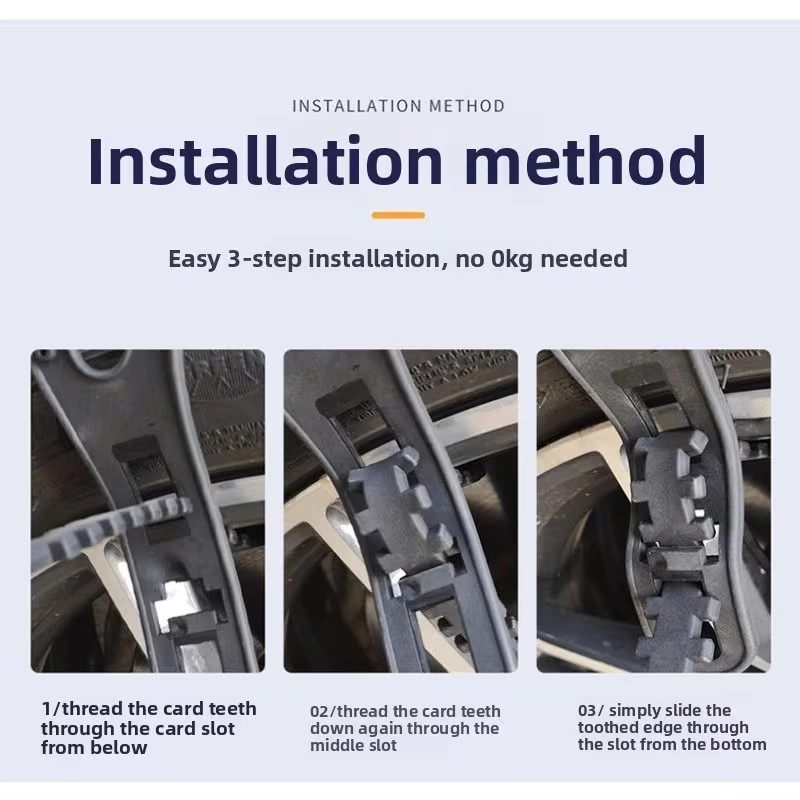 INSTALLATION METHOD

Installation method

Easy 3-step installation, no 0kg needed

1/thread the card teeth through the card slot from below

02/thread the card teeth down again through the middle slot

03/ simply slide the toothed edge through the slot from the bottom