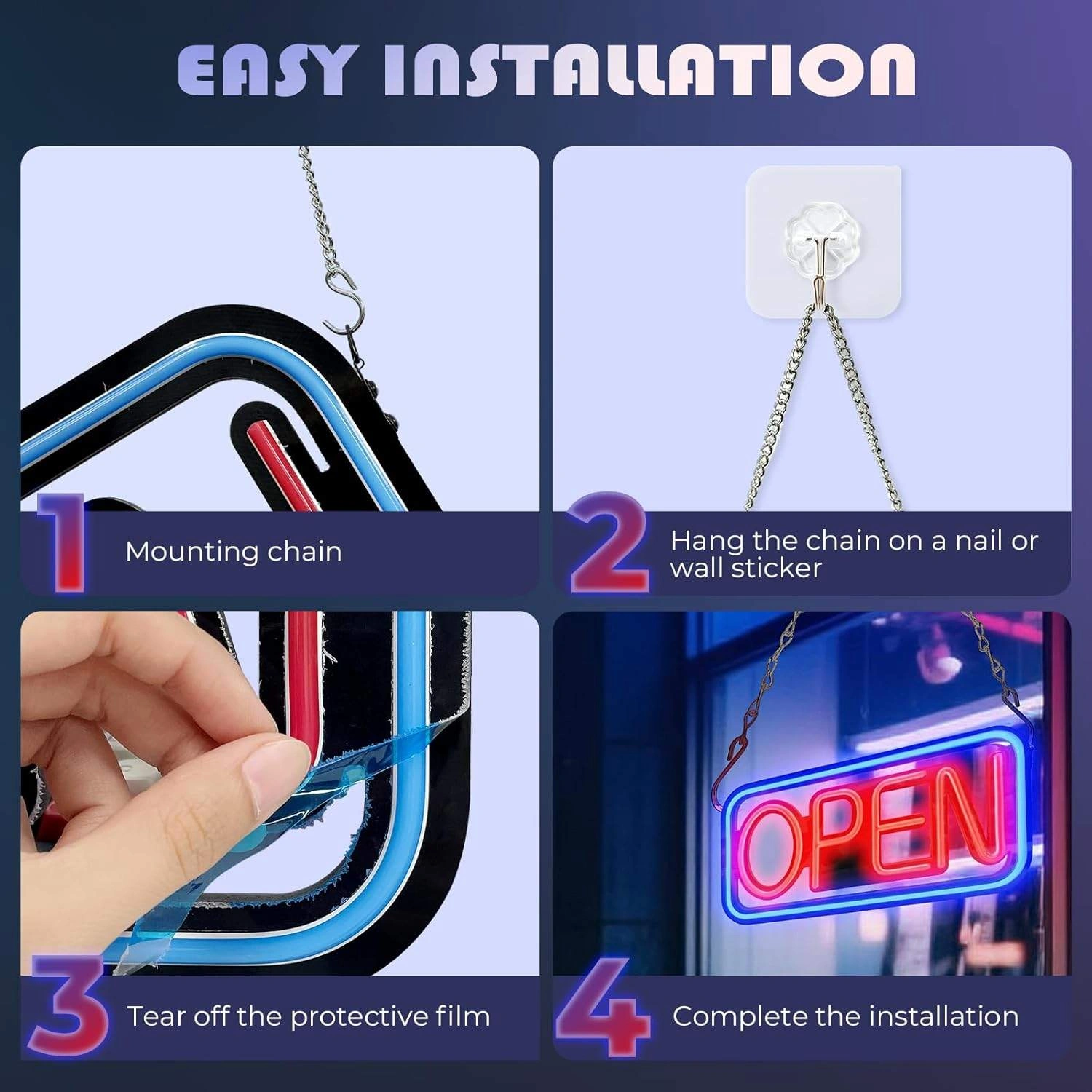 EASY INSTALLATION

1 Mounting chain

2 Hang the chain on a nail or wall sticker

3 Tear off the protective film

OPEN

4 Complete the installation