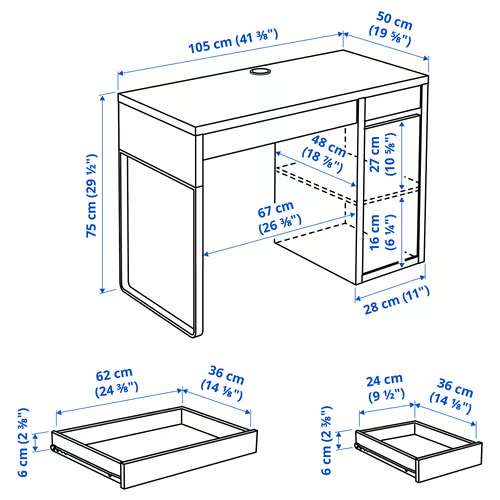 105 cm (41 ⅜")

50 cm (19 ⅝")

75 cm (29 ½")

48 cm (18 ⅞")

27 cm (10 ⅝")

67 cm (26 ⅜")

16 cm (6 ¼")

28 cm (11")

62 cm (24 ⅜")

36 cm (14 ⅛")

6 cm (2 ⅜")

24 cm (9 ½")

36 cm (14 ⅛")

6 cm (2 ⅜")