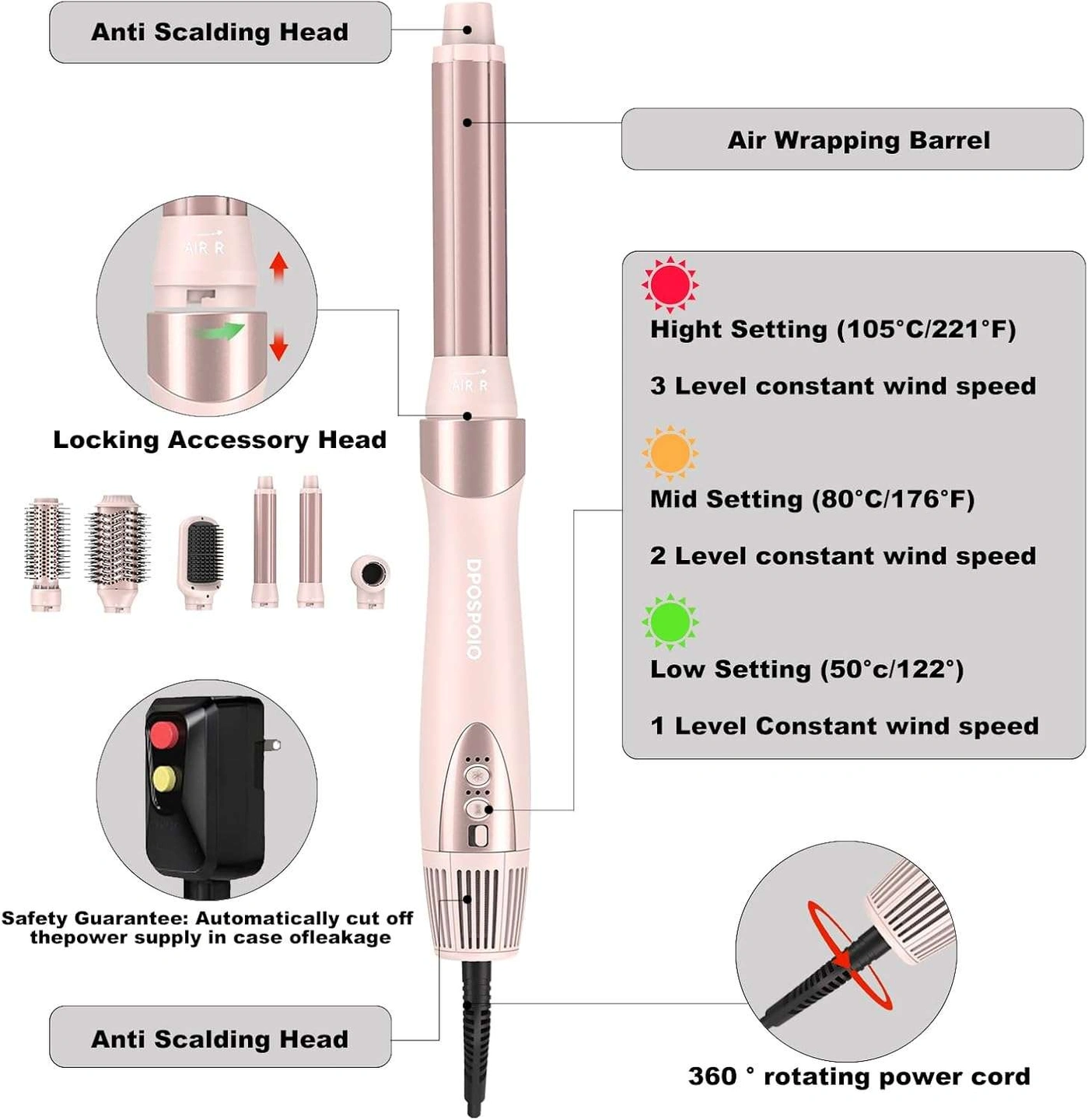 Anti Scalding Head

Air Wrapping Barrel

AIR R

Locking Accessory Head

AIR R

DPOSPOIO

Hight Setting (105°C/221°F)

3 Level constant wind speed

Mid Setting (80°C/176°F)

2 Level constant wind speed

Low Setting (50°c/122°)

1 Level Constant wind speed

Safety Guarantee: Automatically cut off thepower supply in case ofleakage

Anti Scalding Head

360 ° rotating power cord