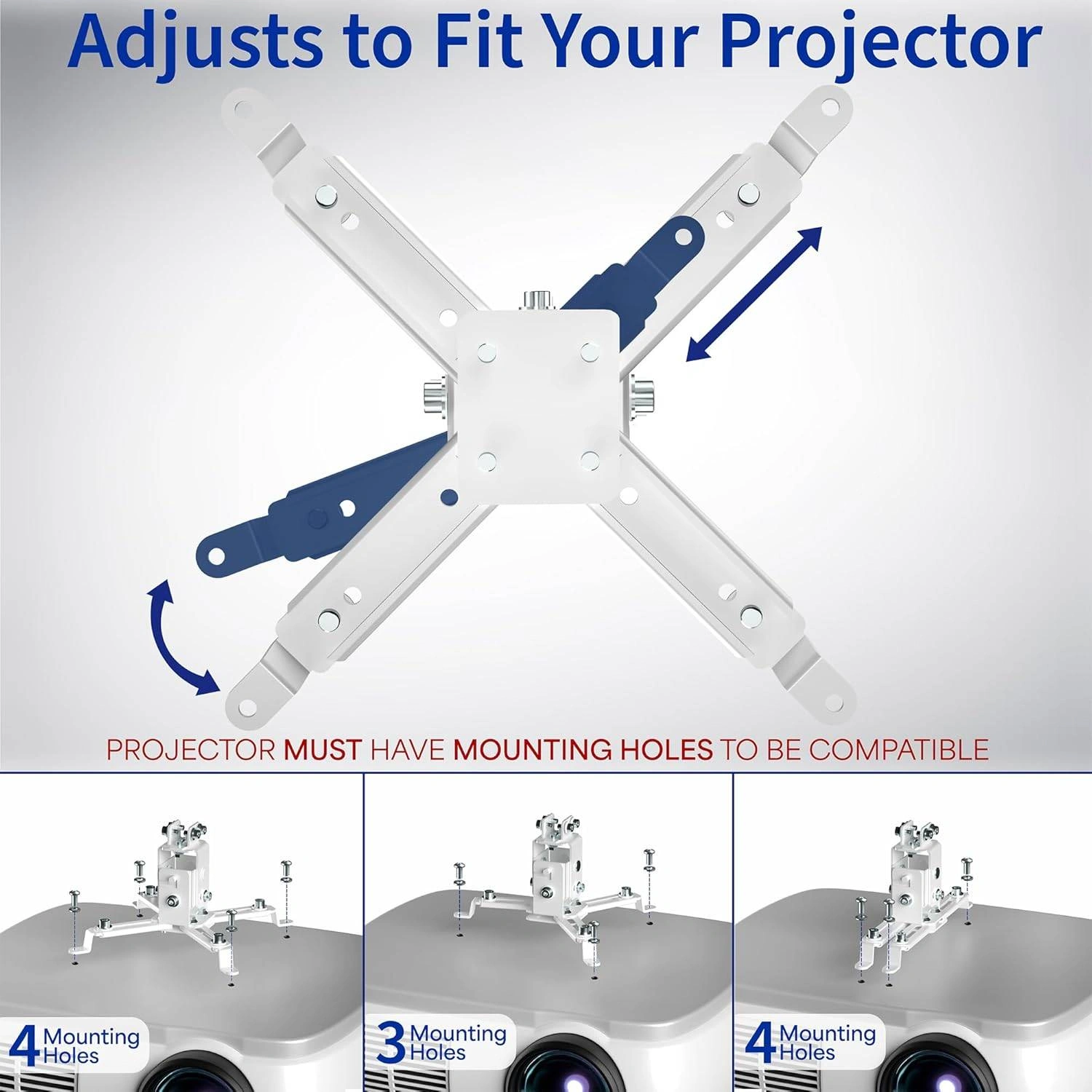 Adjusts to Fit Your Projector

PROJECTOR MUST HAVE MOUNTING HOLES TO BE COMPATIBLE

4 Mounting Holes

3 Mounting Holes

4 Mounting Holes