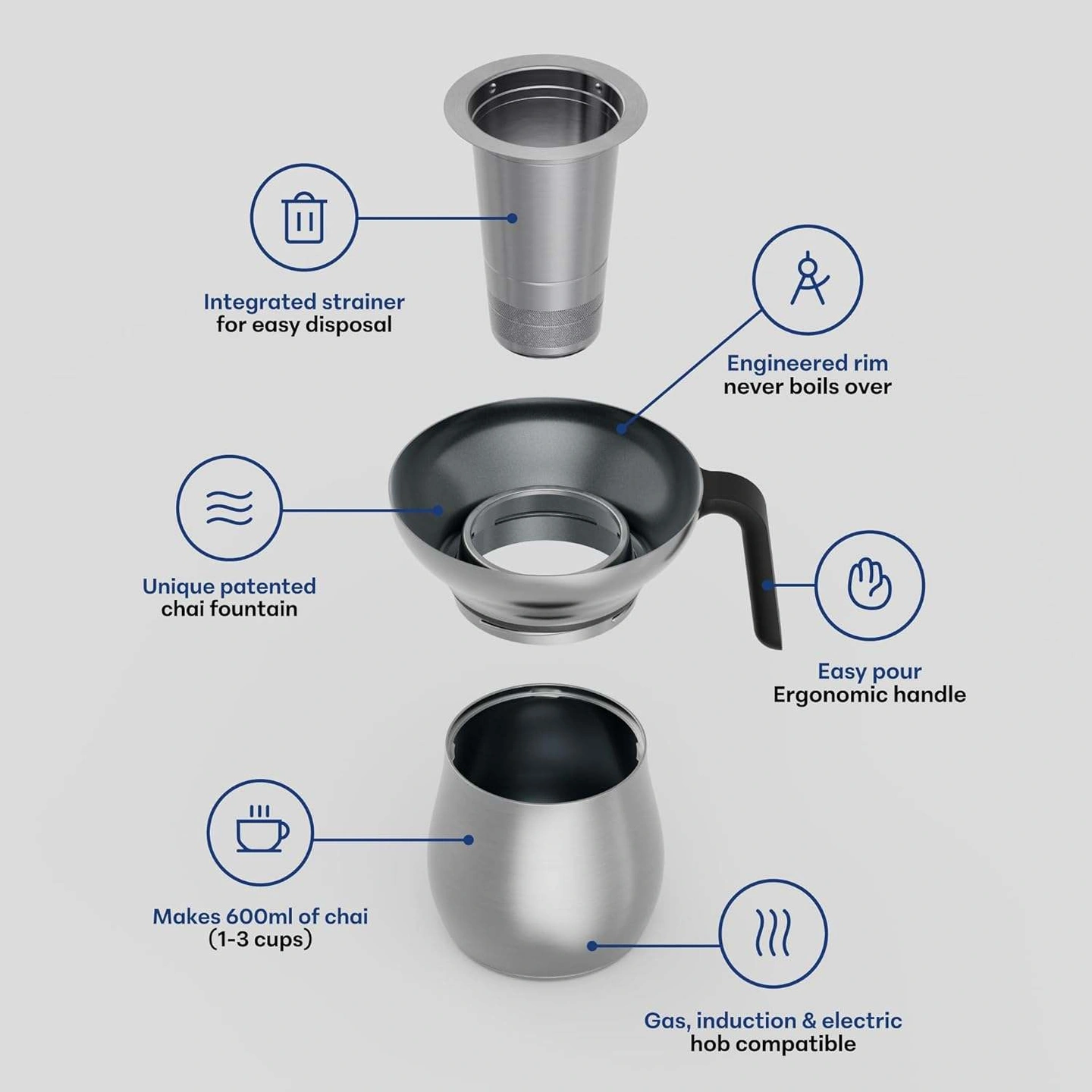 Integrated strainer
for easy disposal

Engineered rim
never boils over

Unique patented
chai fountain

Easy pour
Ergonomic handle

Makes 600ml of chai
(1-3 cups)

Gas, induction & electric
hob compatible