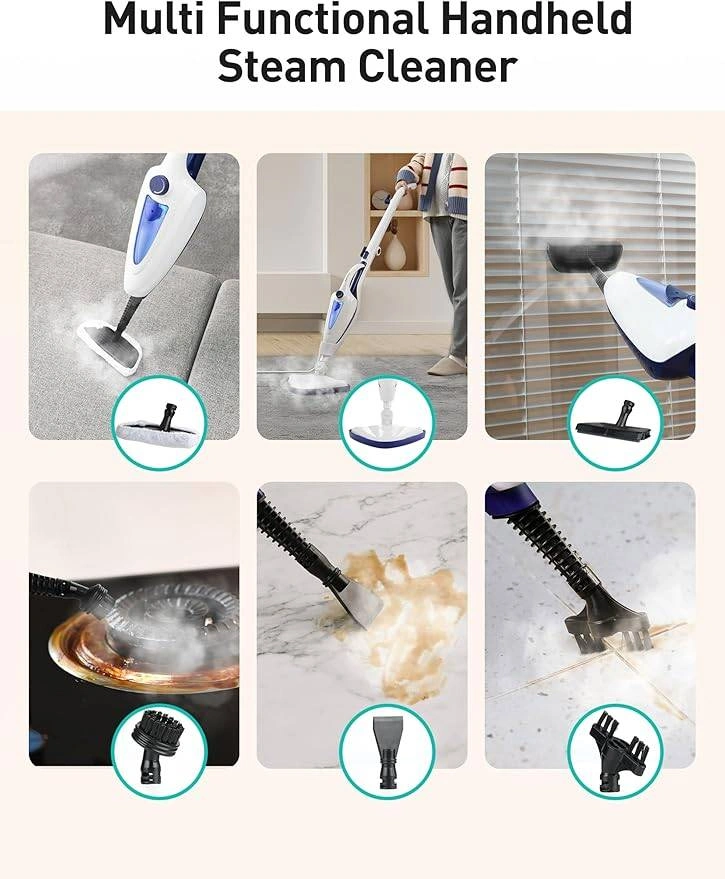 Multi Functional Handheld Steam Cleaner