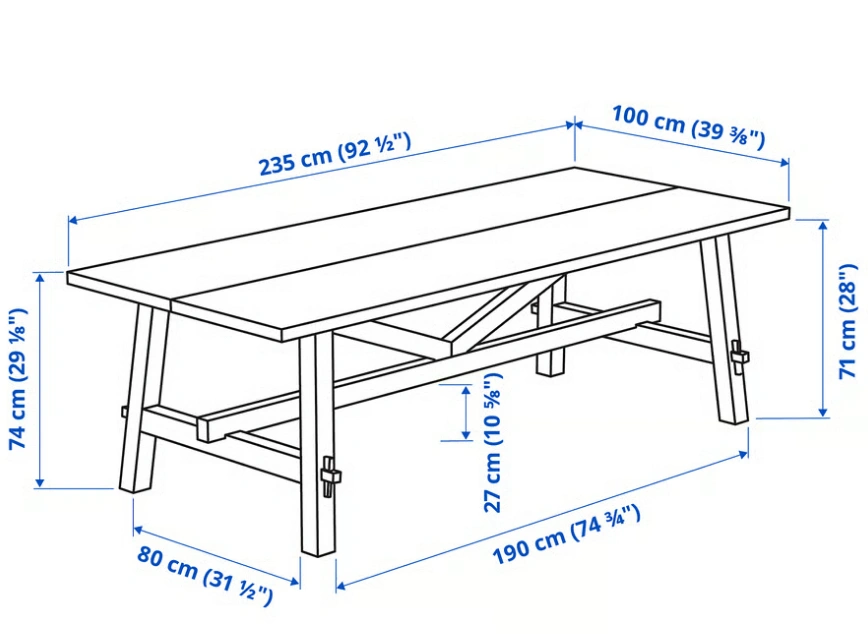 235 cm (92 ½")
100 cm (39 ⅜")
74 cm (29 ⅛")
71 cm (28")
27 cm (10 ⅝")
80 cm (31 ½")
190 cm (74 ¾")