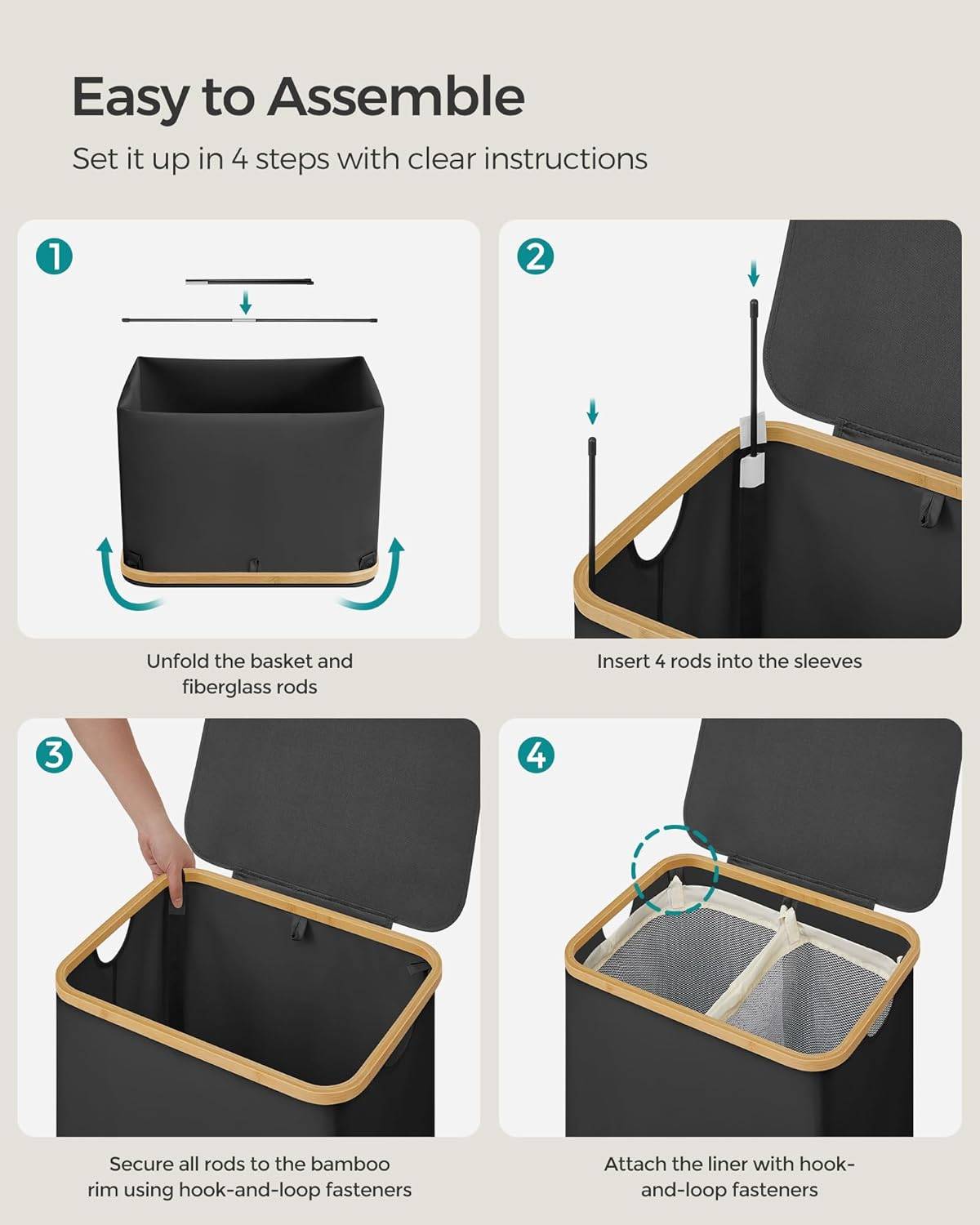 Easy to Assemble
Set it up in 4 steps with clear instructions

1

Unfold the basket and fiberglass rods

2

Insert 4 rods into the sleeves

3

Secure all rods to the bamboo rim using hook-and-loop fasteners

4

Attach the liner with hook-and-loop fasteners