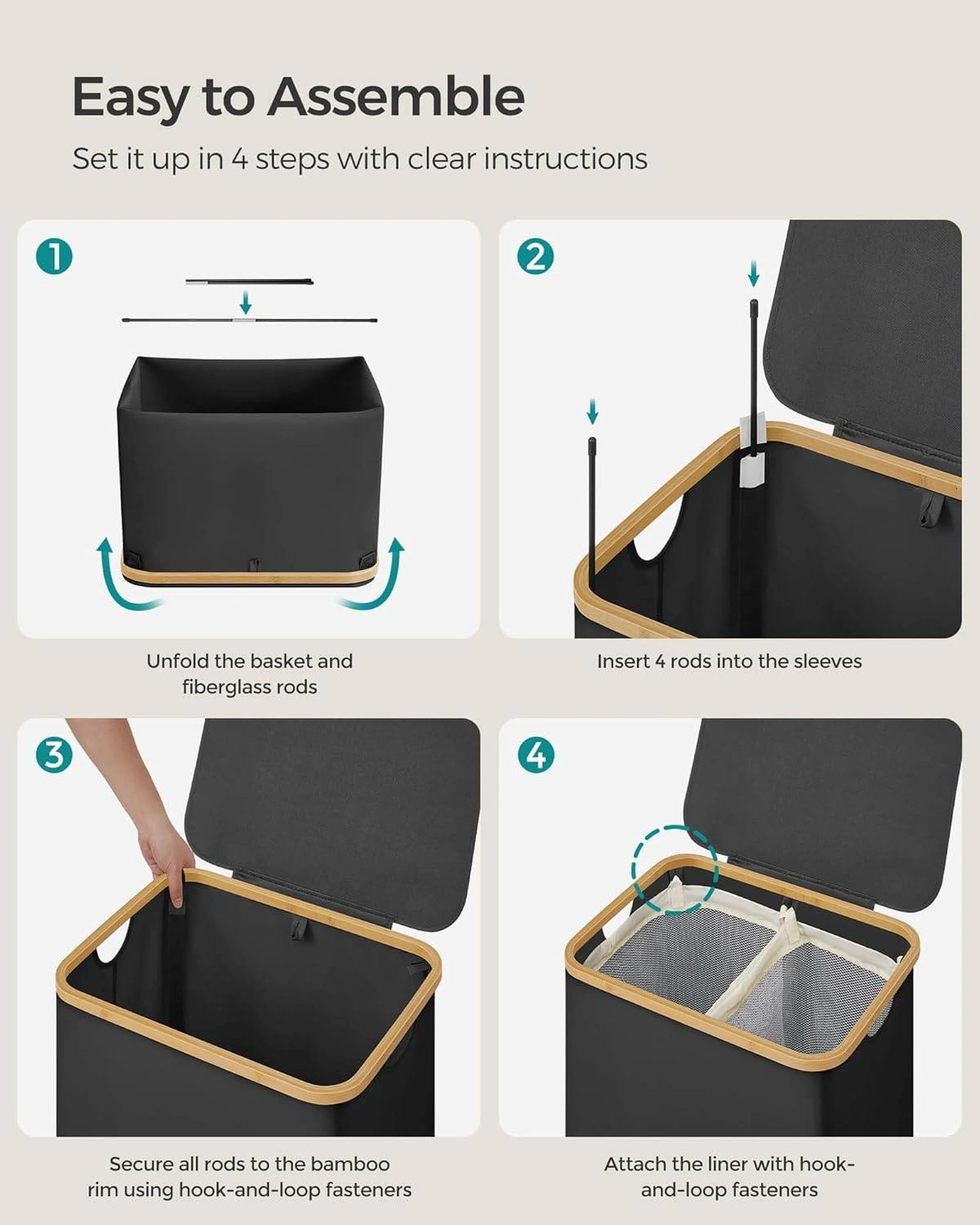 Easy to Assemble

Set it up in 4 steps with clear instructions

1

Unfold the basket and fiberglass rods

2

Insert 4 rods into the sleeves

3

Secure all rods to the bamboo rim using hook-and-loop fasteners

4

Attach the liner with hook-and-loop fasteners