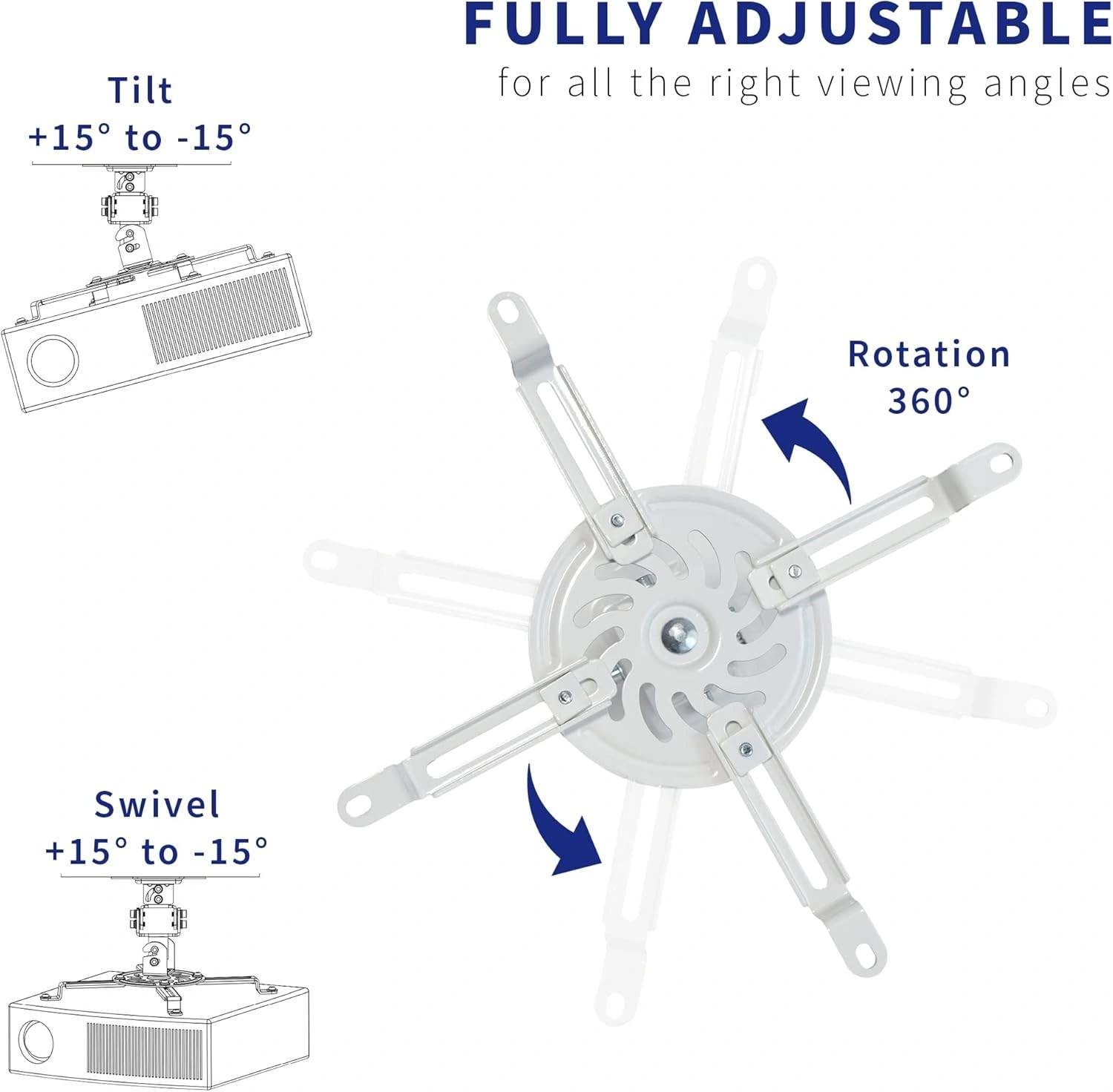 FULLY ADJUSTABLE
for all the right viewing angles

Tilt
+15° to -15°

Rotation
360°

Swivel
+15° to -15°